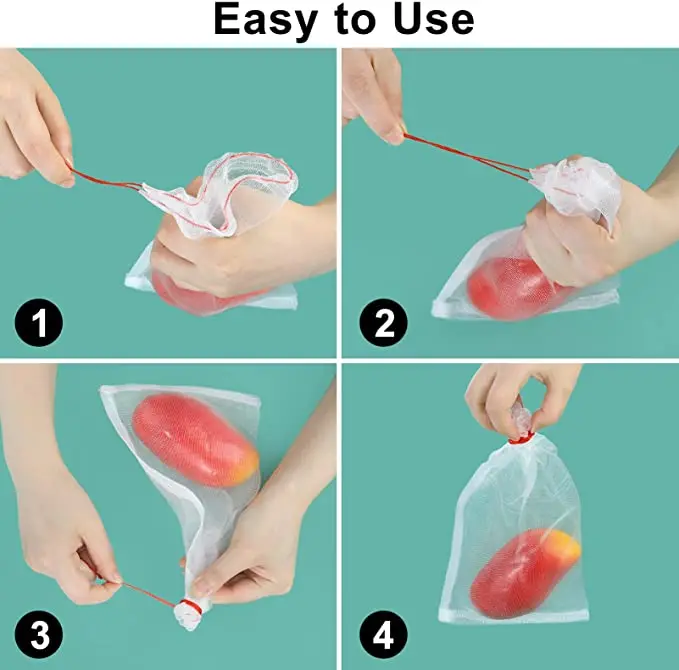 Easy to Use

1

2

3

4