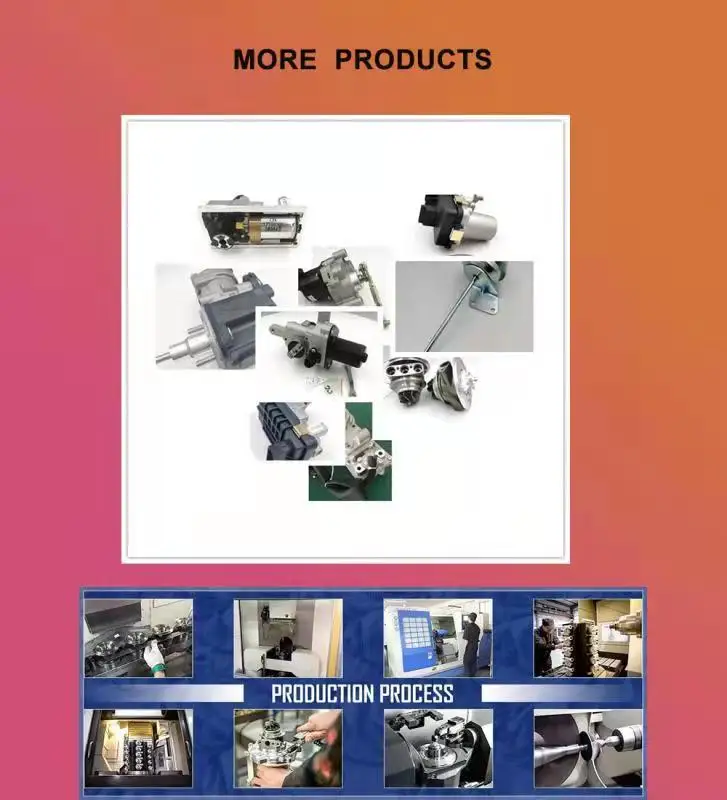 MORE PRODUCTS

PRODUCTION PROCESS