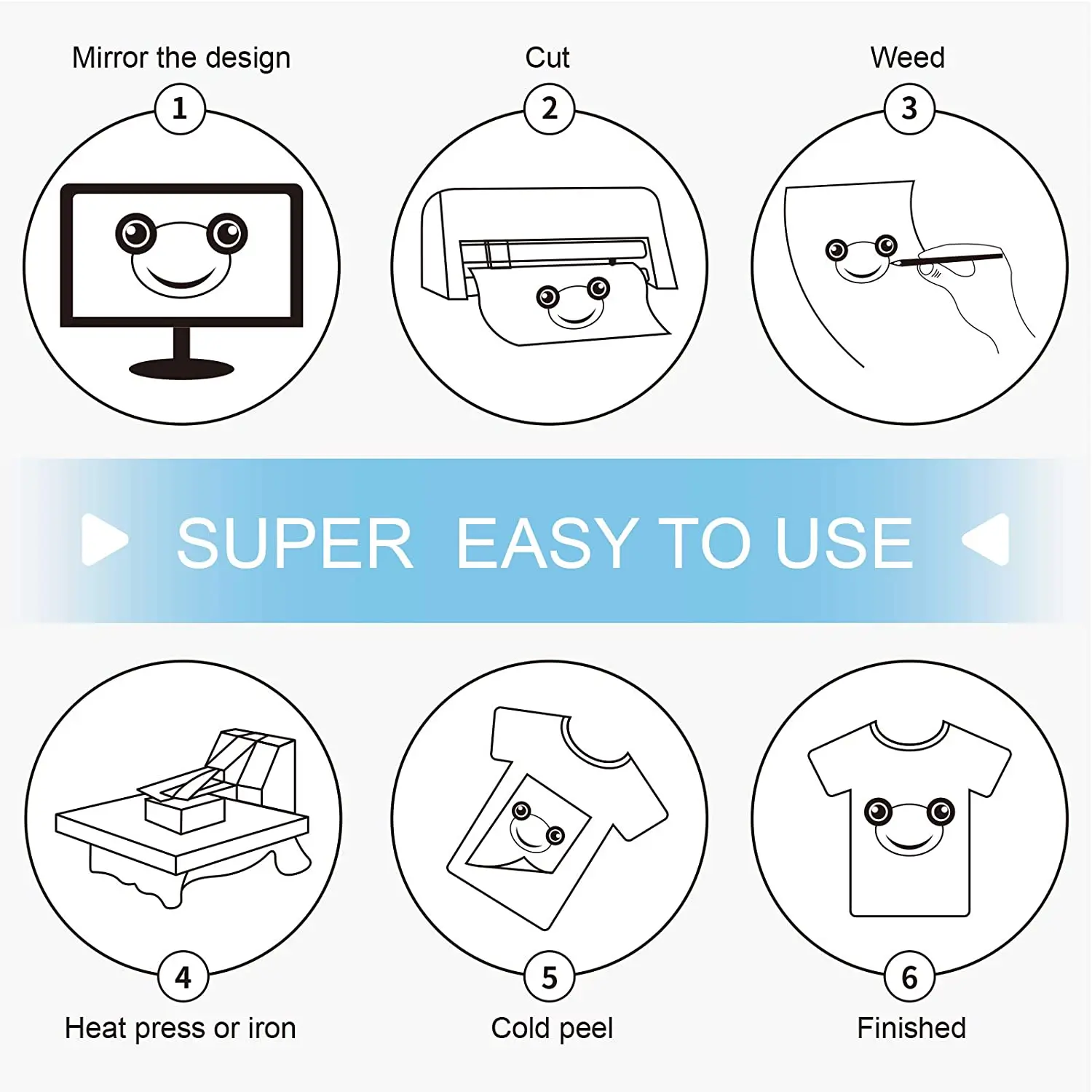 Mirror the design
1

Cut
2

Weed
3

SUPER EASY TO USE

4
Heat press or iron

5
Cold peel

6
Finished