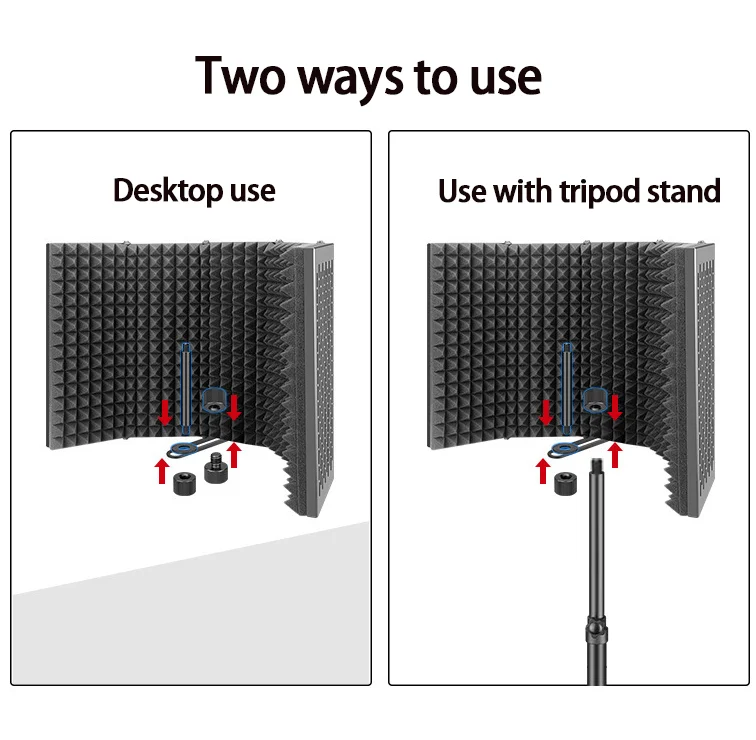 Two ways to use

Desktop use

Use with tripod stand