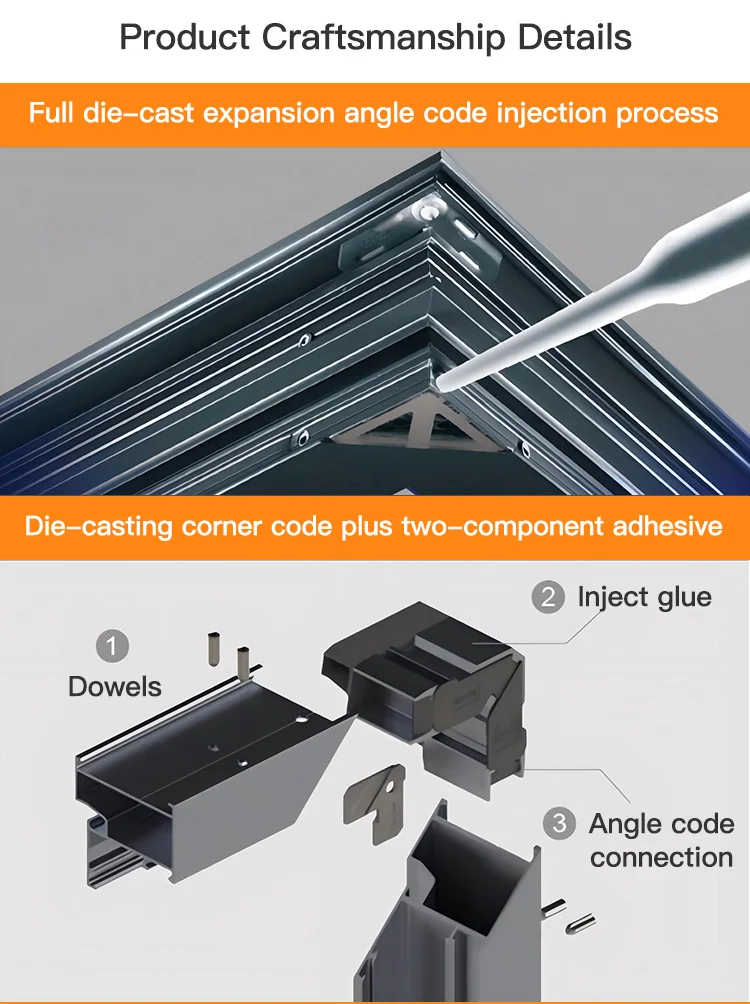 Product Craftsmanship Details

Full die-cast expansion angle code injection process

Die-casting corner code plus two-component adhesive

1
Dowels

2 Inject glue

3 Angle code connection