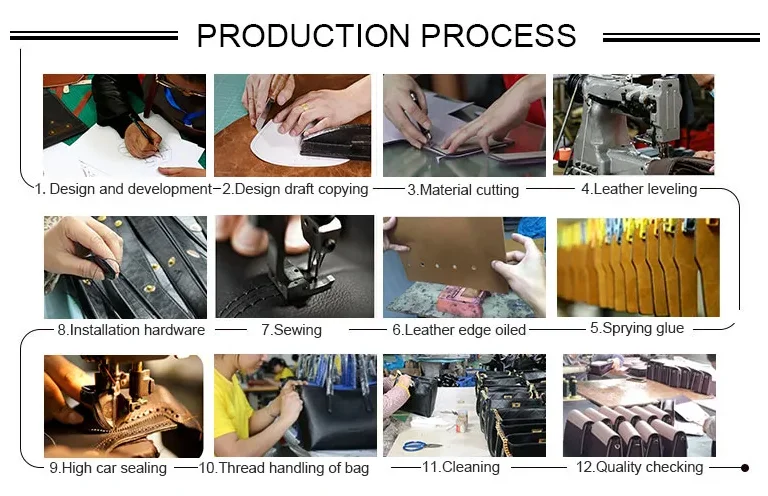 PRODUCTION PROCESS

1. Design and development
2.Design draft copying
3.Material cutting
4.Leather leveling

8.Installation hardware
7.Sewing
6.Leather edge oiled
5.Sprying glue

9.High car sealing
10.Thread handling of bag
11.Cleaning
12.Quality checking