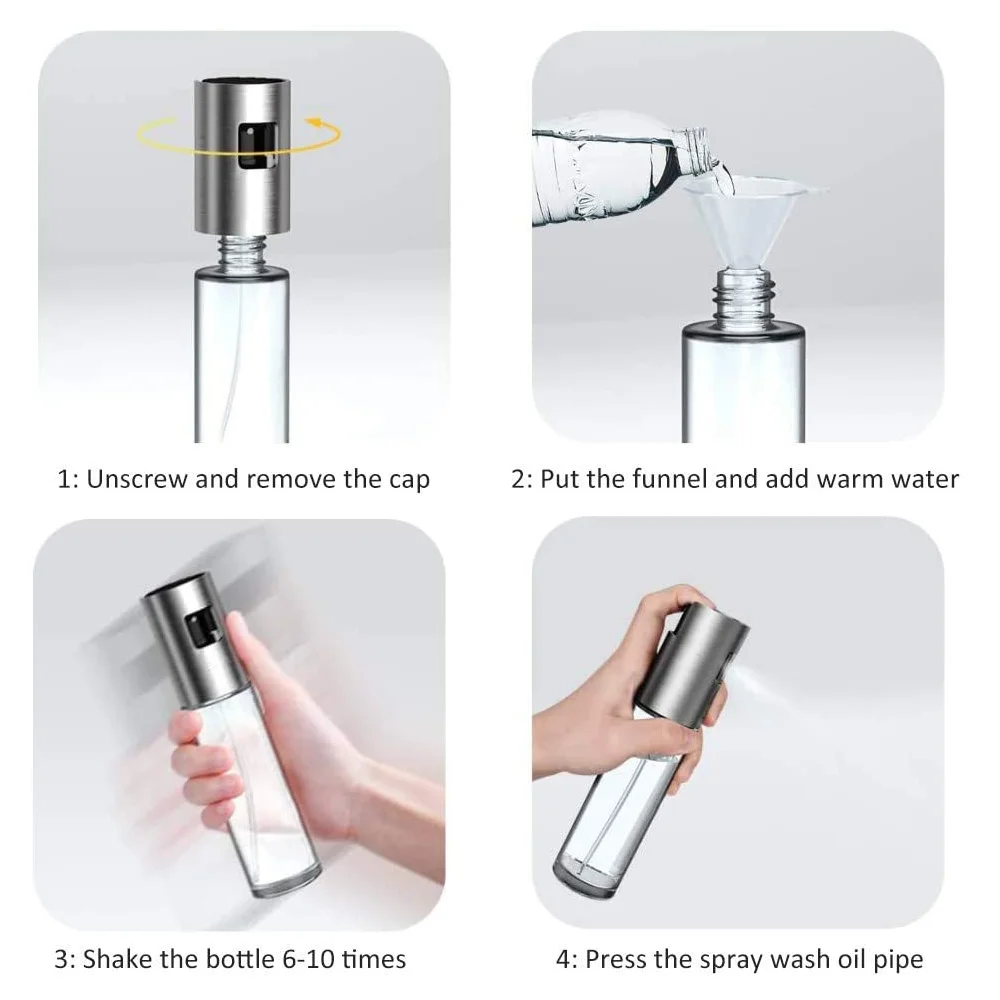 1: Unscrew and remove the cap

2: Put the funnel and add warm water

3: Shake the bottle 6-10 times

4: Press the spray wash oil pipe