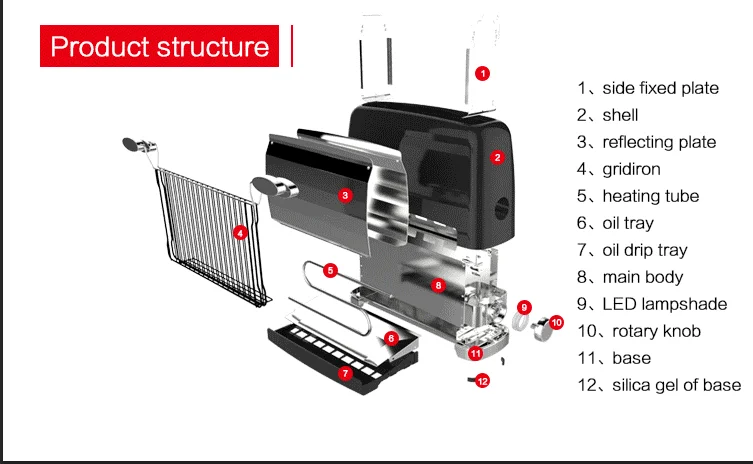 Product structure

1

2

3

4

5

6

7

8

9

10

11

12

1、side fixed plate
2、shell
3、reflecting plate
4、gridiron
5、heating tube
6、oil tray
7、oil drip tray
8、main body
9、LED lampshade
10、rotary knob
11、base
12、silica gel of base