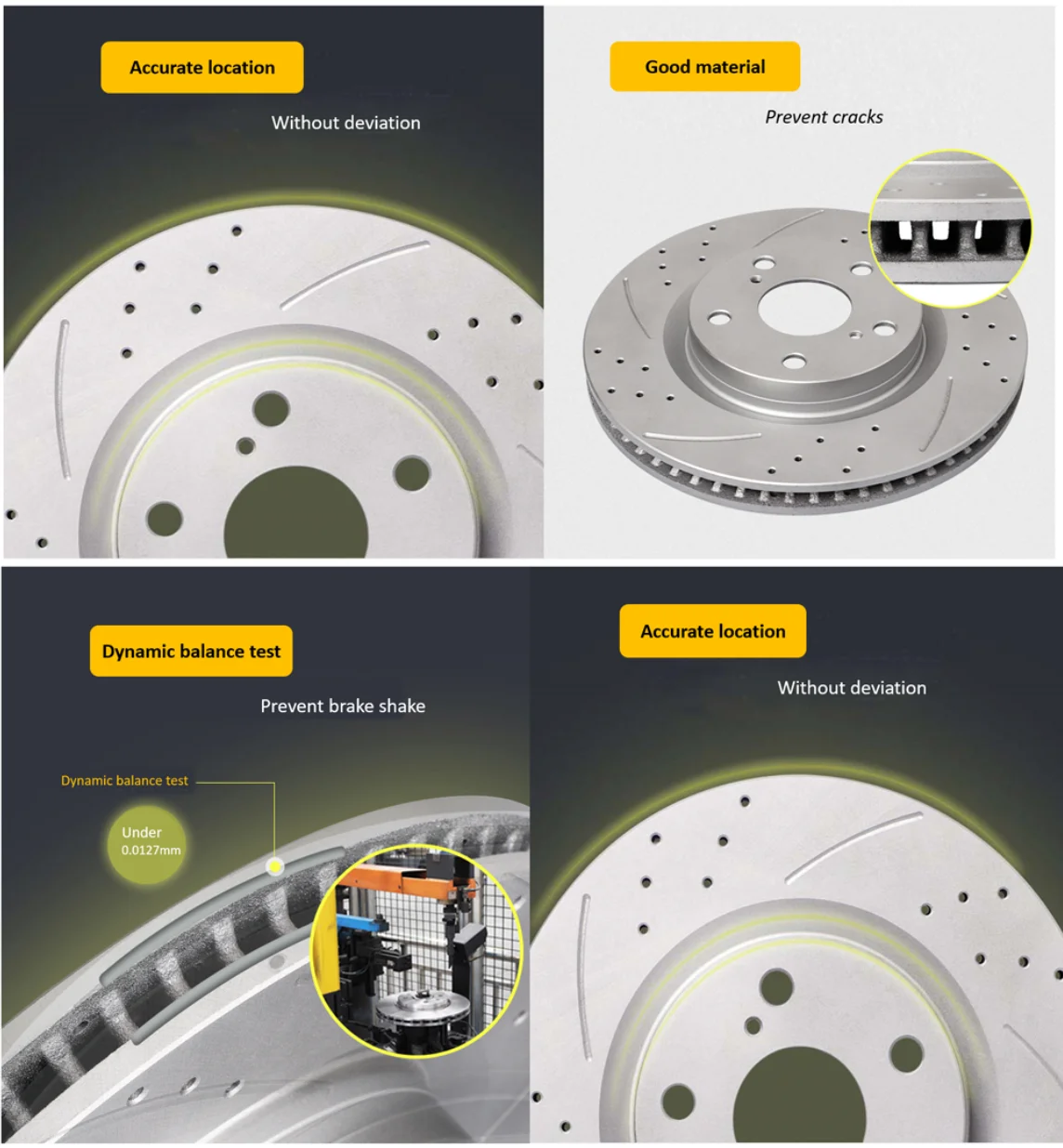 Accurate location

Without deviation

Good material

Prevent cracks

Dynamic balance test

Prevent brake shake

Dynamic balance test

Under 0.0127mm

Accurate location

Without deviation