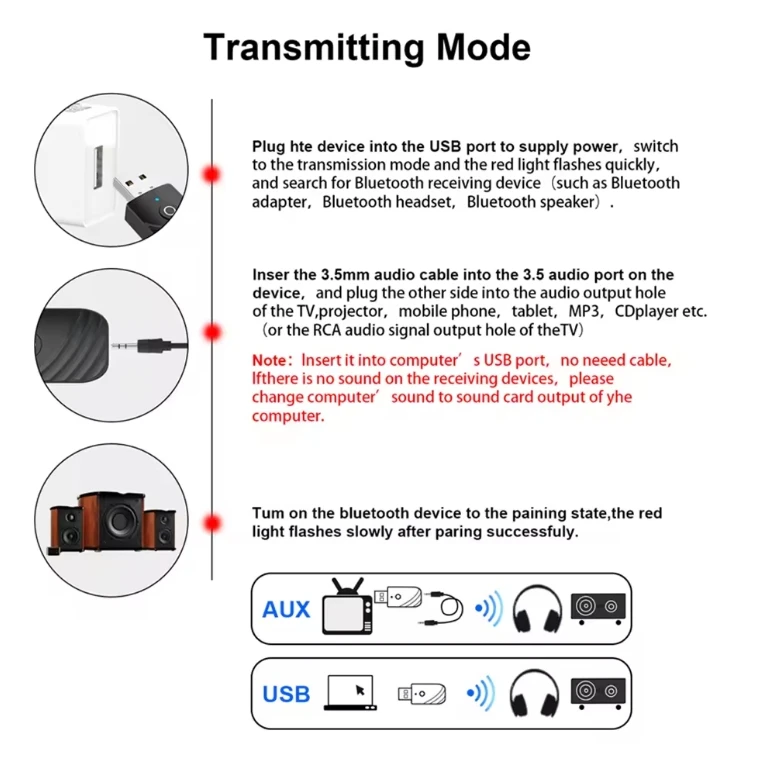 Transmitting Mode

Plug hte device into the USB port to supply power, switch to the transmission mode and the red light flashes quickly, and search for Bluetooth receiving device (such as Bluetooth adapter, Bluetooth headset, Bluetooth speaker).

Inser the 3.5mm audio cable into the 3.5 audio port on the device, and plug the other side into the audio output hole of the TV,projector, mobile phone, tablet, MP3, CDplayer etc. (or the RCA audio signal output hole of theTV)

Note: Insert it into computer's USB port, no neeed cable, Ifthere is no sound on the receiving devices, please change computer' sound to sound card output of yhe computer.

Tum on the bluetooth device to the paining state,the red light flashes slowly after paring successfuly.

AUX

USB