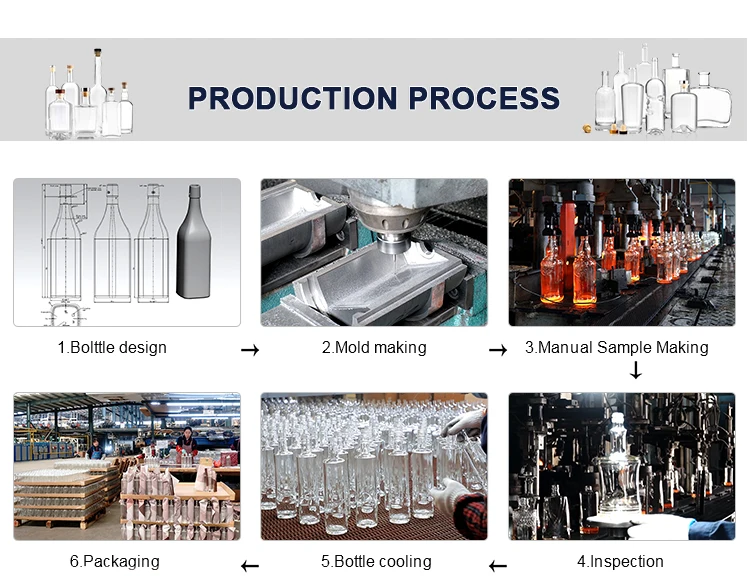 PRODUCTION PROCESS

1.Bolttle design → 2.Mold making → 3.Manual Sample Making

↓

6.Packaging ← 5.Bottle cooling ← 4.Inspection