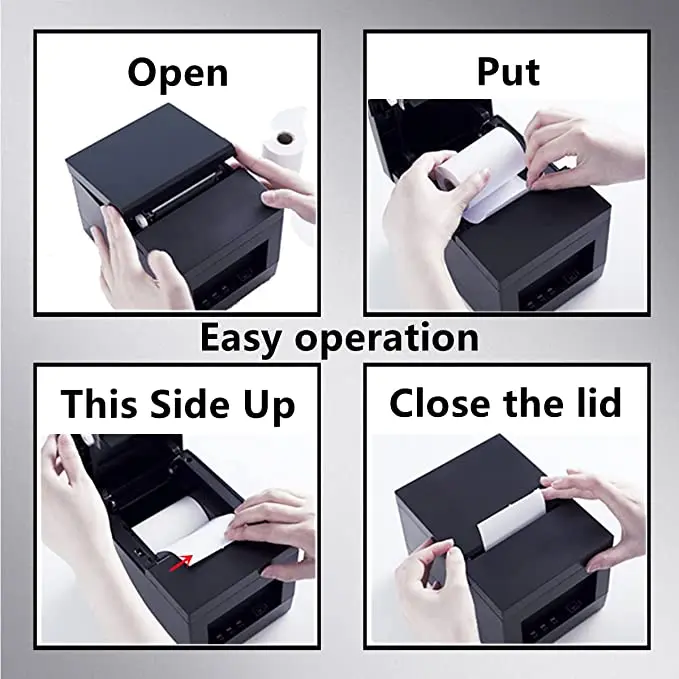 Open

Put

Easy operation

This Side Up

Close the lid