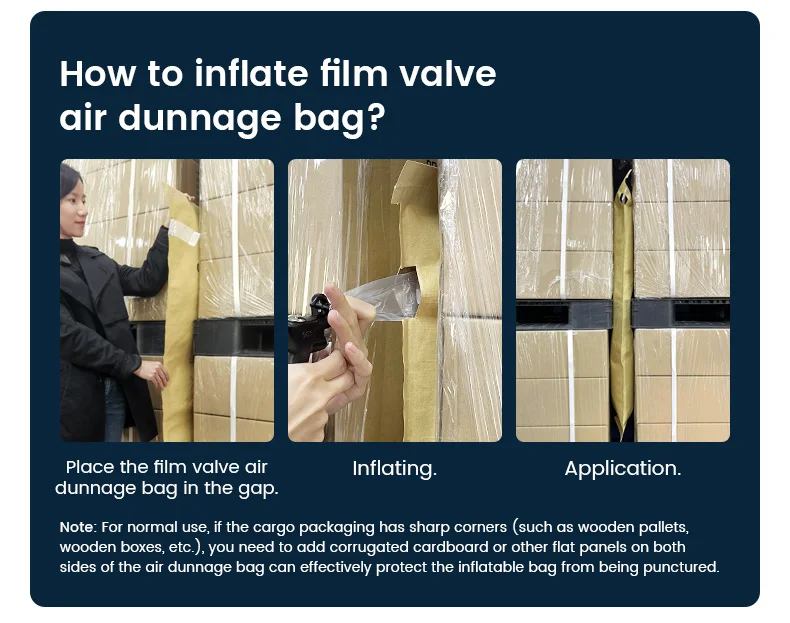 How to inflate film valve air dunnage bag?

Place the film valve air dunnage bag in the gap.

Inflating.

Application.

Note: For normal use, if the cargo packaging has sharp corners (such as wooden pallets, wooden boxes, etc.), you need to add corrugated cardboard or other flat panels on both sides of the air dunnage bag can effectively protect the inflatable bag from being punctured.