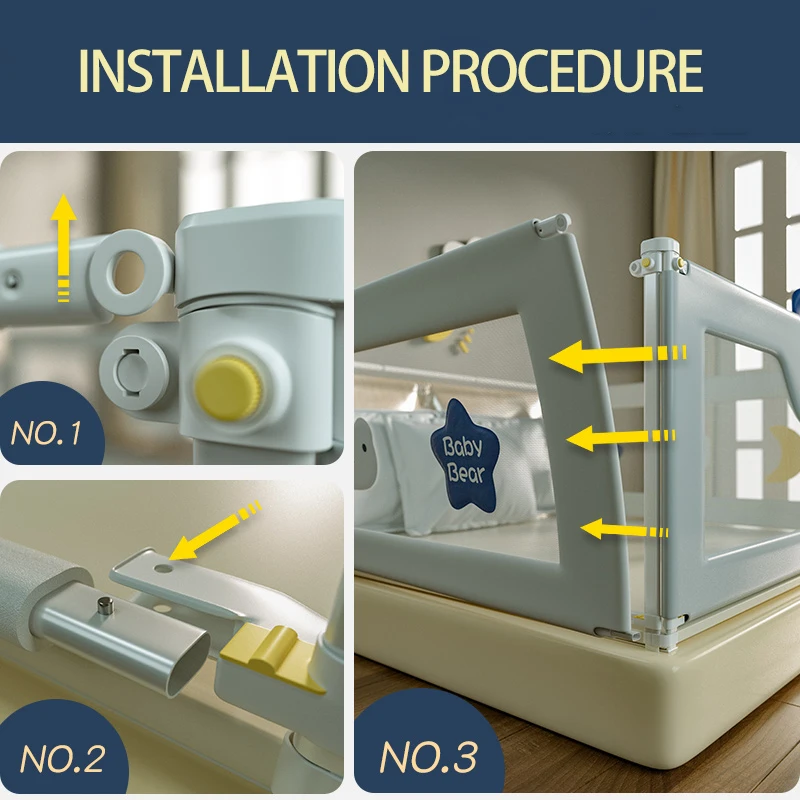 INSTALLATION PROCEDURE

NO.1

NO.2

Baby Bear

NO.3