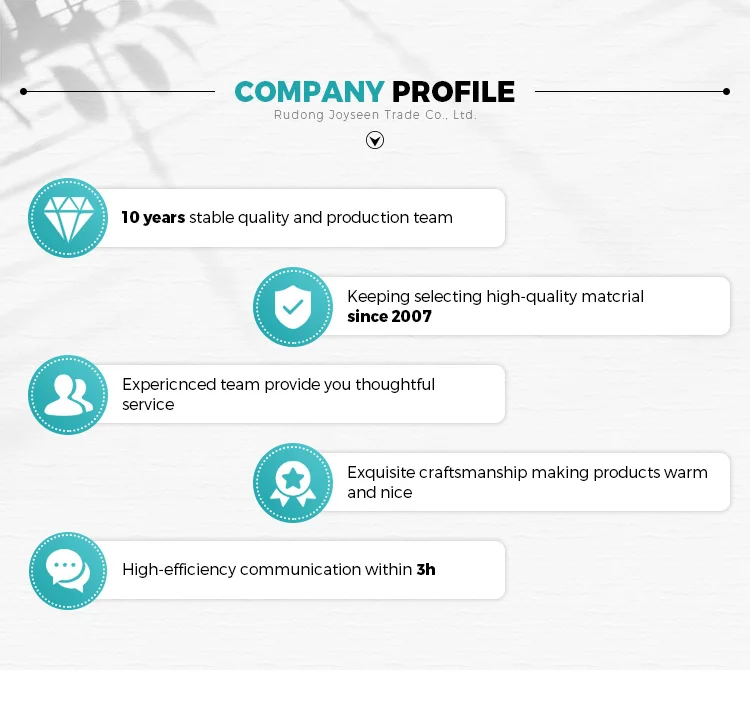 COMPANY PROFILE
Rudong Joyseen Trade Co., Ltd.

10 years stable quality and production team

Keeping selecting high-quality matcrial since 2007

Expericnced team provide you thoughtful service

Exquisite craftsmanship making products warm and nice

High-efficiency communication within 3h