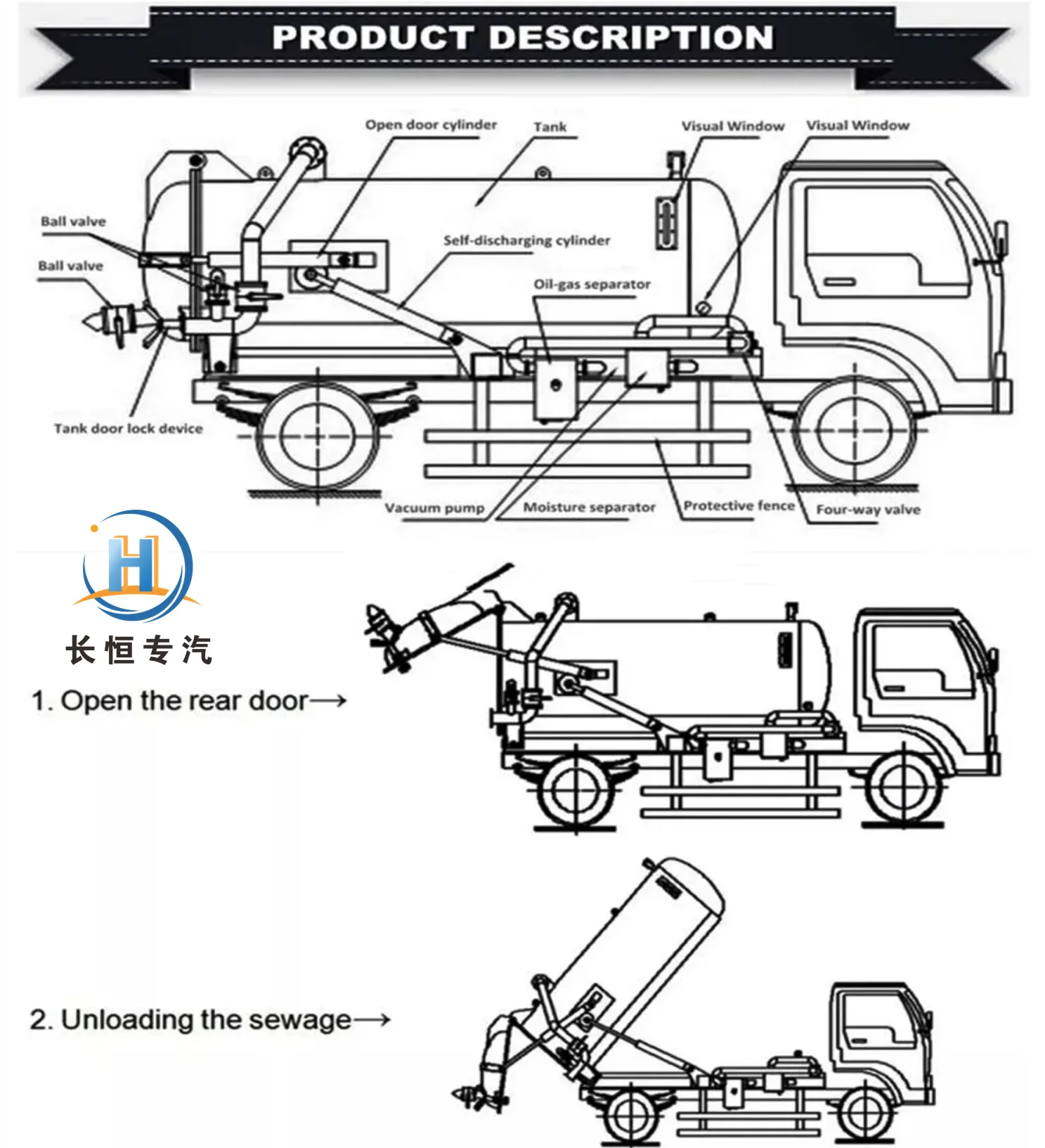 PRODUCT DESCRIPTION

Open door cylinder

Tank

Visual Window

Visual Window

Ball valve

Ball valve

Self-discharging cylinder

Oil-gas separator

Tank door lock device

Vacuum pump

Moisture separator

Protective fence

Four-way valve

H

长恒专汽

1. Open the rear door→

2. Unloading the sewage→