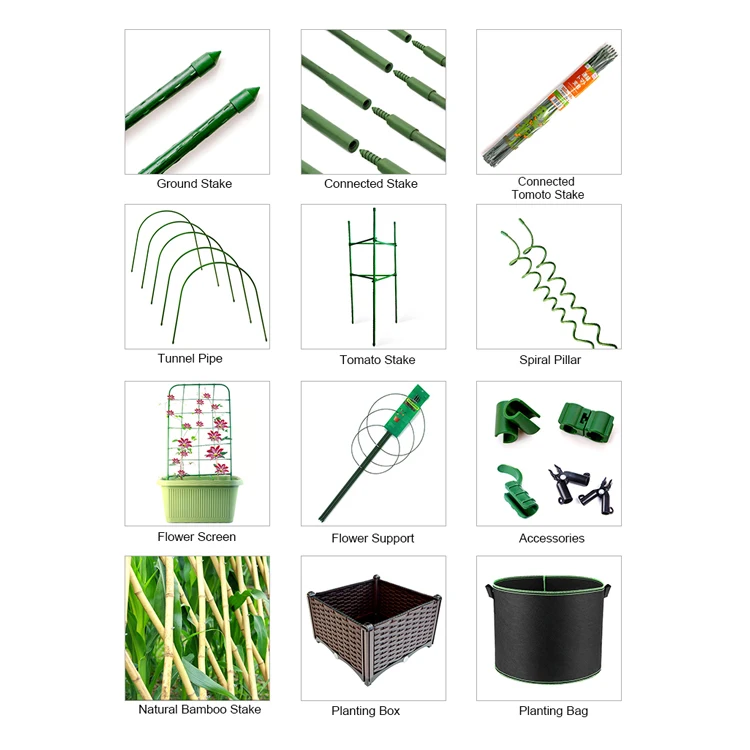 Ground Stake

Connected Stake

Connected
Tomoto Stake

Tunnel Pipe

Tomato Stake

Spiral Pillar

Flower Screen

Flower Support

Accessories

Natural Bamboo Stake

Planting Box

Planting Bag