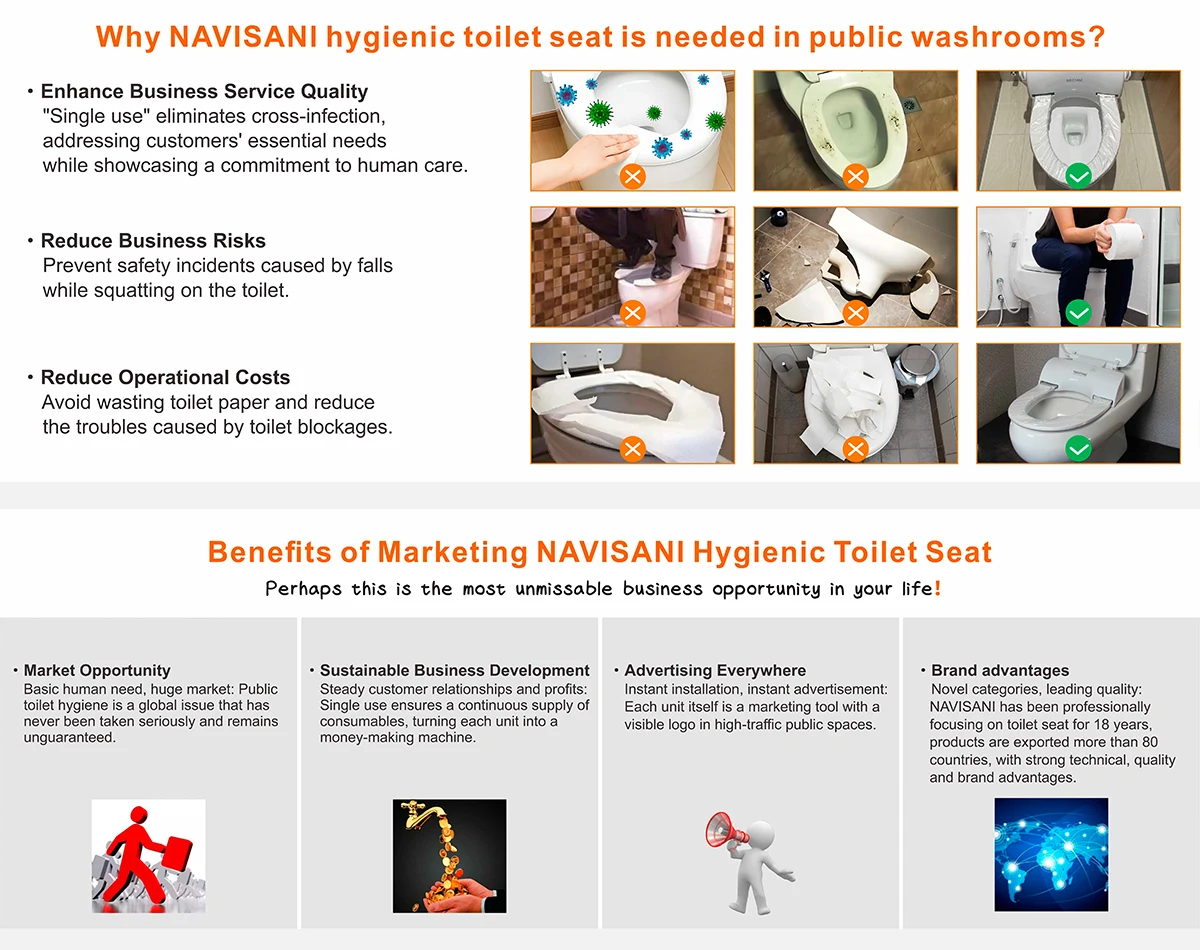 Why NAVISANI hygienic toilet seat is needed in public washrooms?

• Enhance Business Service Quality
"Single use" eliminates cross-infection, addressing customers' essential needs while showcasing a commitment to human care.

• Reduce Business Risks
Prevent safety incidents caused by falls while squatting on the toilet.

• Reduce Operational Costs
Avoid wasting toilet paper and reduce the troubles caused by toilet blockages.

Benefits of Marketing NAVISANI Hygienic Toilet Seat

Perhaps this is the most unmissable business opportunity in your life!

• Market Opportunity
Basic human need, huge market: Public toilet hygiene is a global issue that has never been taken seriously and remains unguaranteed.

• Sustainable Business Development
Steady customer relationships and profits: Single use ensures a continuous supply of consumables, turning each unit into a money-making machine.

• Advertising Everywhere
Instant installation, instant advertisement: Each unit itself is a marketing tool with a visible logo in high-traffic public spaces.

• Brand advantages
Novel categories, leading quality: NAVISANI has been professionally focusing on toilet seat for 18 years, products are exported more than 80 countries, with strong technical, quality and brand advantages.