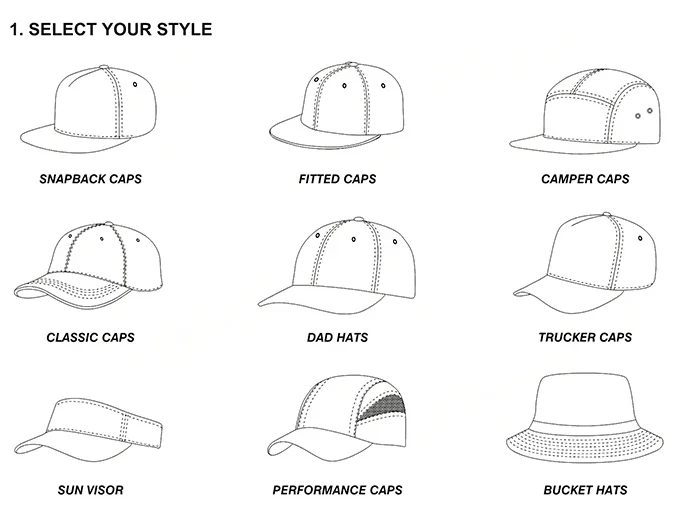 1. SELECT YOUR STYLE

SNAPBACK CAPS

FITTED CAPS

CAMPER CAPS

CLASSIC CAPS

DAD HATS

TRUCKER CAPS

SUN VISOR

PERFORMANCE CAPS

BUCKET HATS