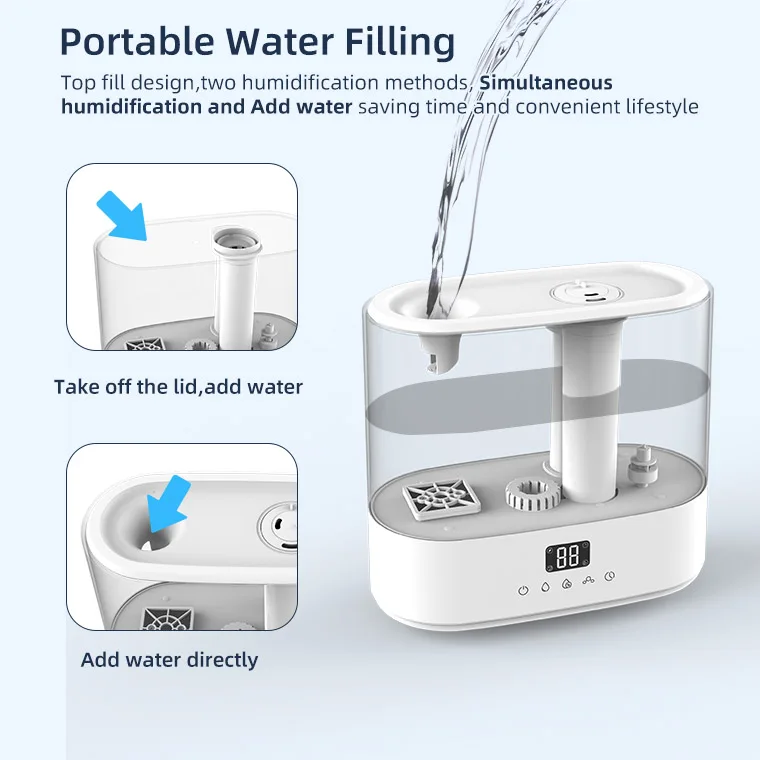 Portable Water Filling

Top fill design,two humidification methods, Simultaneous humidification and Add water saving time and convenient lifestyle

Take off the lid,add water

Add water directly

88