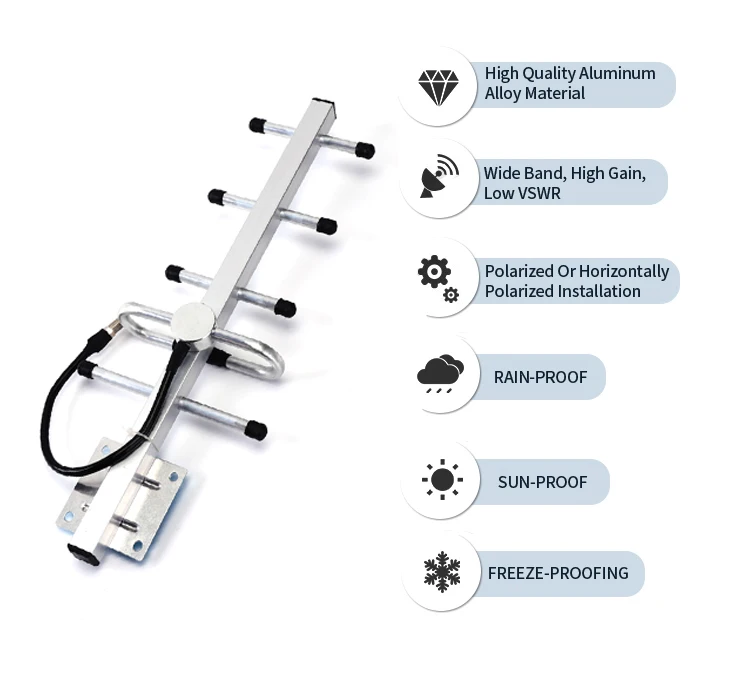 High Quality Aluminum Alloy Material

Wide Band, High Gain, Low VSWR

Polarized Or Horizontally Polarized Installation

RAIN-PROOF

SUN-PROOF

FREEZE-PROOFING