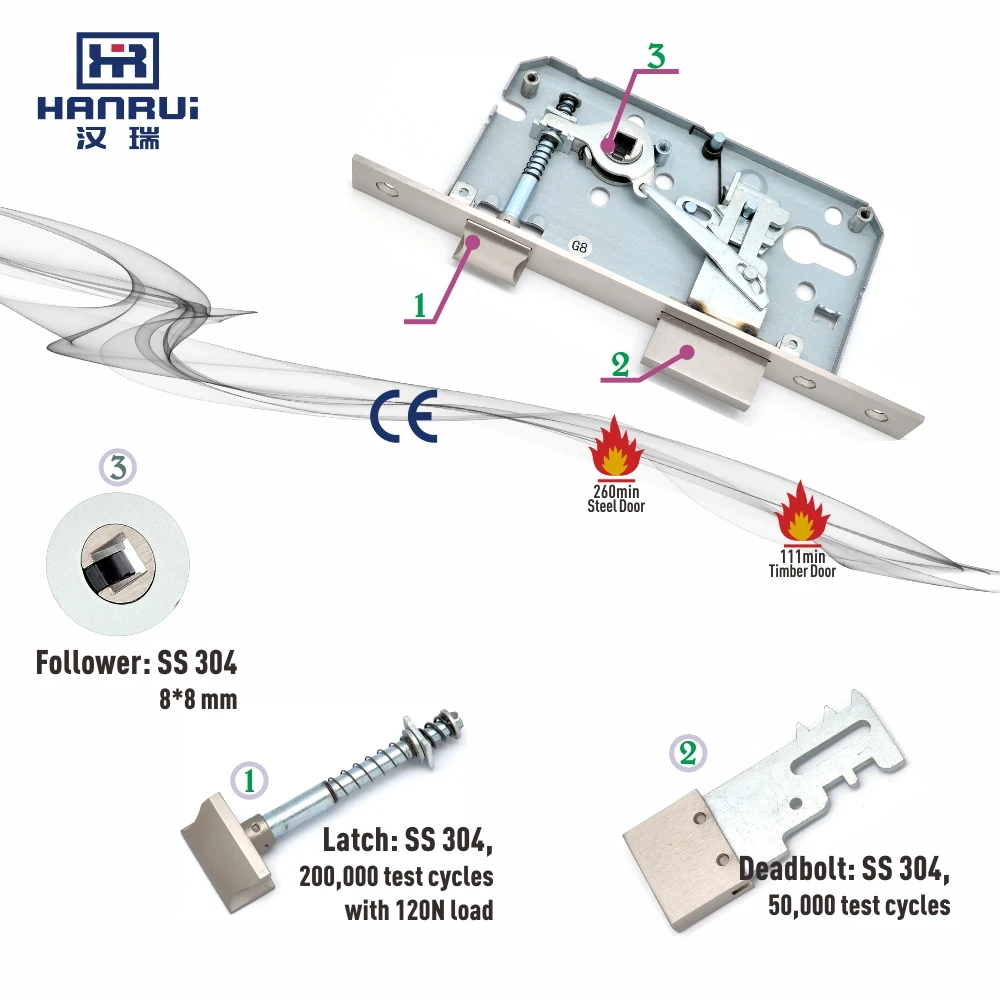 HR
HANRUi
汉瑞

3

G8

1

2

CE

260min
Steel Door

111min
Timber Door

3

Follower: SS 304
8*8 mm

1

Latch: SS 304,
200,000 test cycles
with 120N load

2

Deadbolt: SS 304,
50,000 test cycles