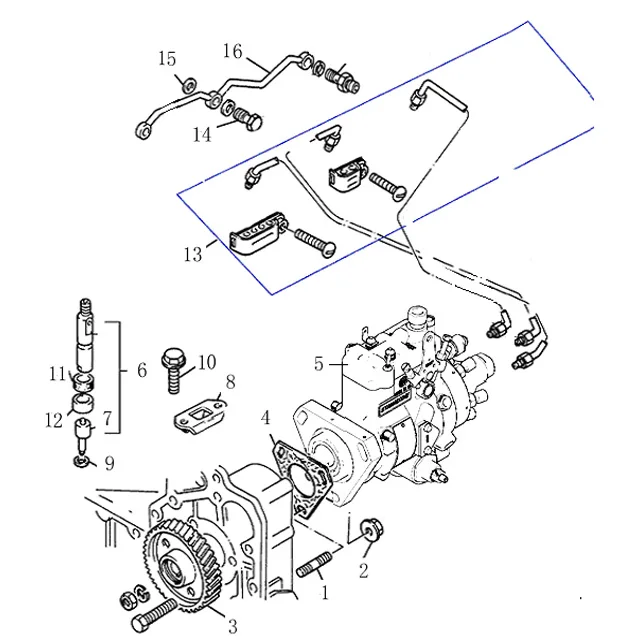 15
16
14
13
6
11
12
7
9
10
8
5
4
2
1
3