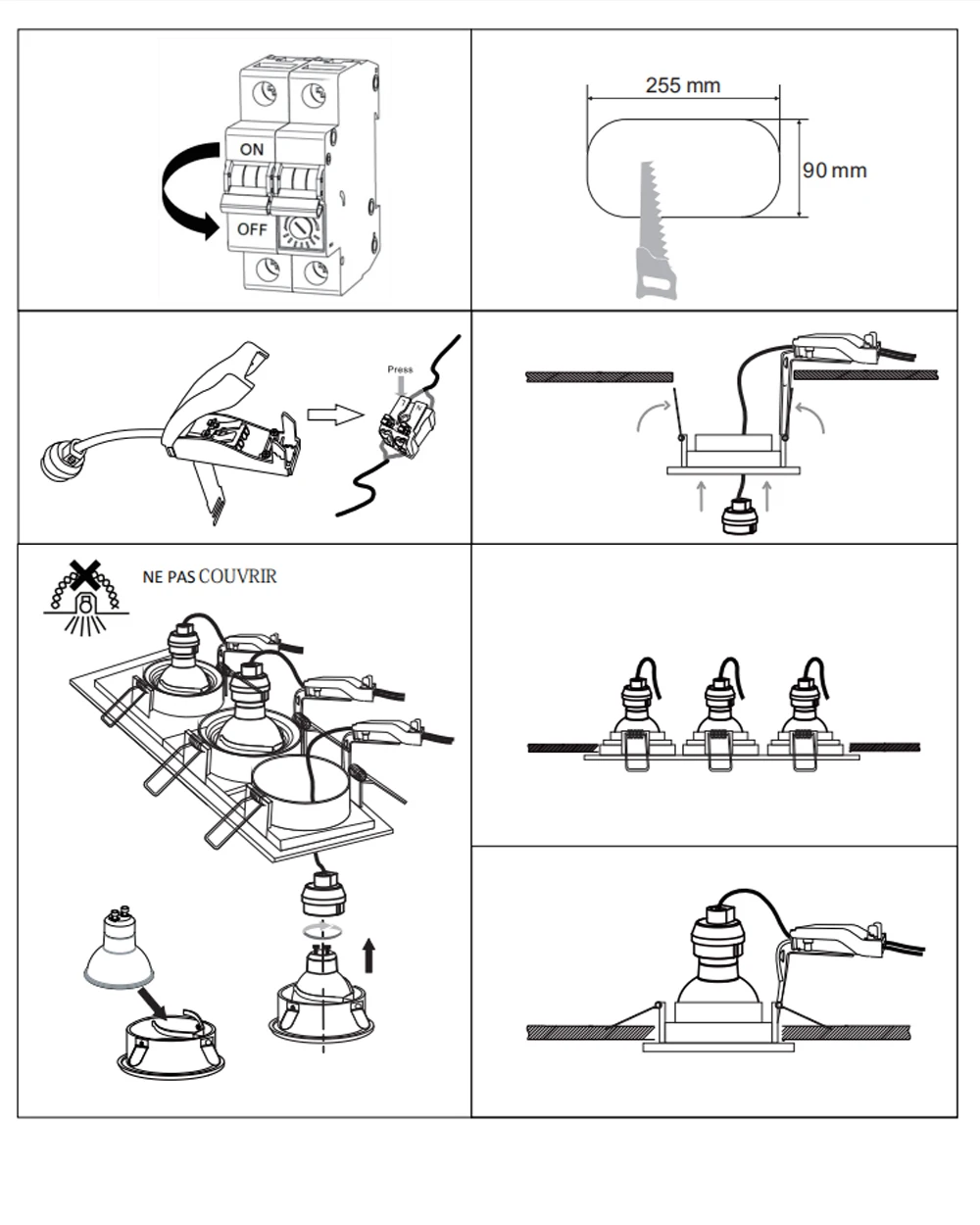 ON

OFF

255 mm

90 mm

Press

NE PAS COUVRIR