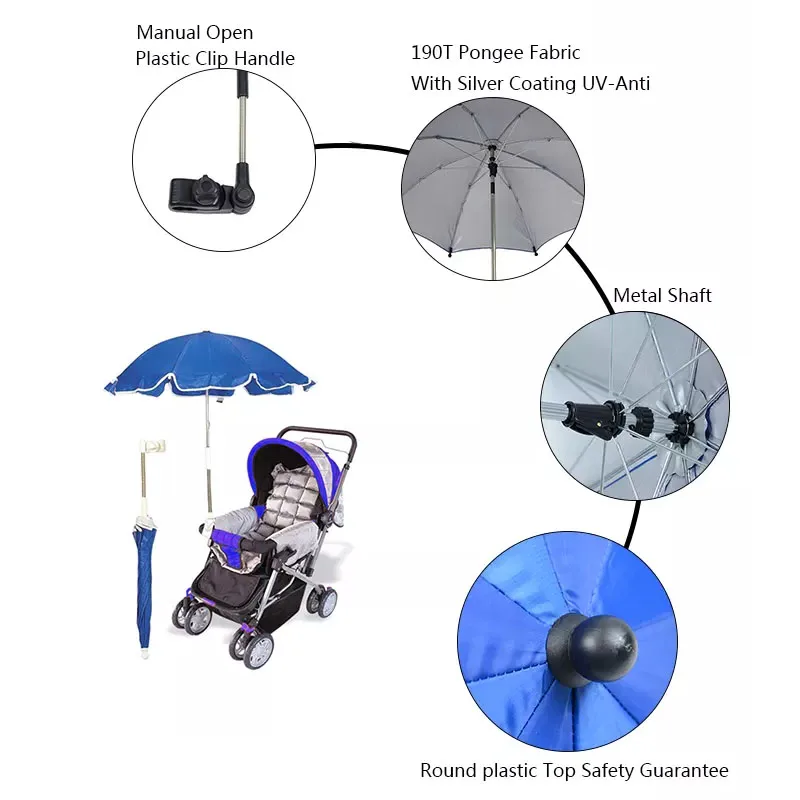 Manual Open
Plastic Clip Handle

190T Pongee Fabric
With Silver Coating UV-Anti

Metal Shaft

Round plastic Top Safety Guarantee