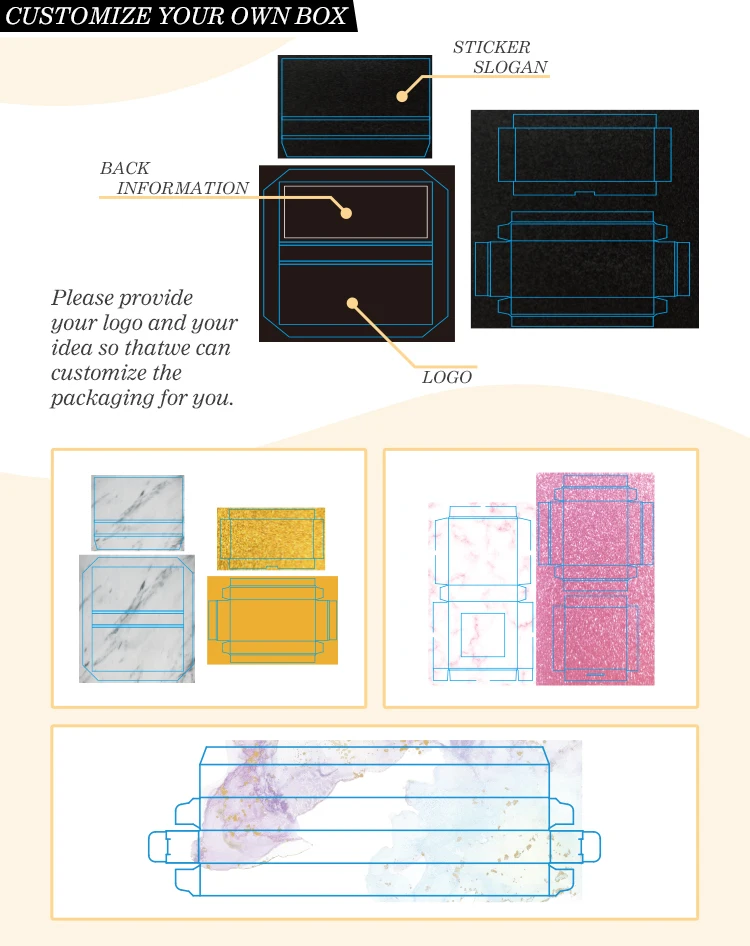 CUSTOMIZE YOUR OWN BOX

STICKER
SLOGAN

BACK
INFORMATION

Please provide your logo and your idea so thatwe can customize the packaging for you.

LOGO