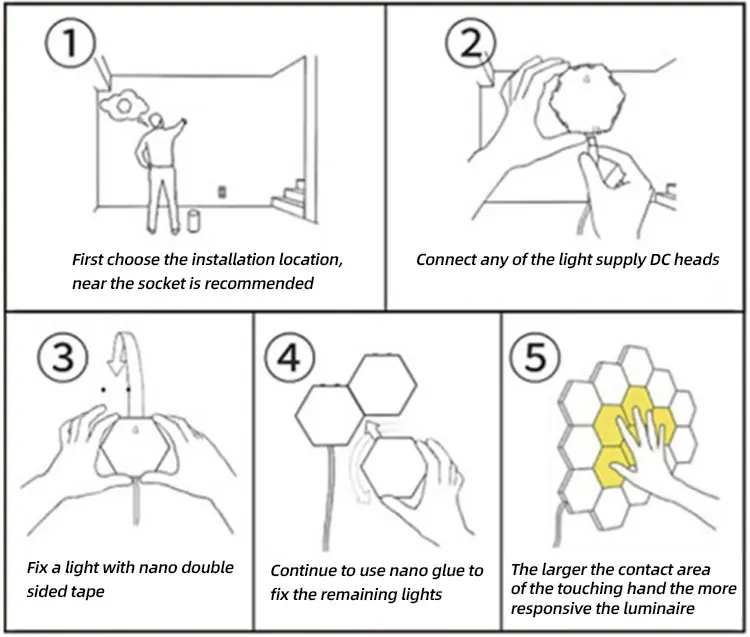 1

First choose the installation location, near the socket is recommended

2

Connect any of the light supply DC heads

3

Fix a light with nano double sided tape

4

Continue to use nano glue to fix the remaining lights

5

The larger the contact area of the touching hand the more responsive the luminaire