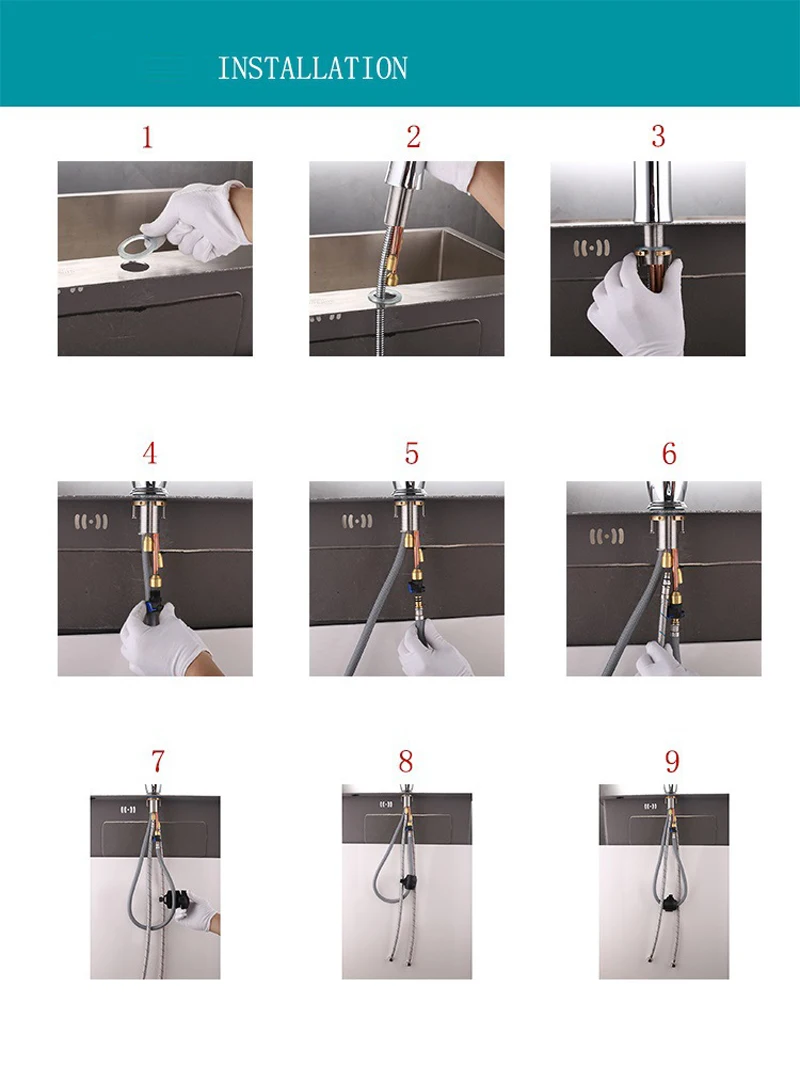 INSTALLATION

1

2

3

4

5

6

7

8

9