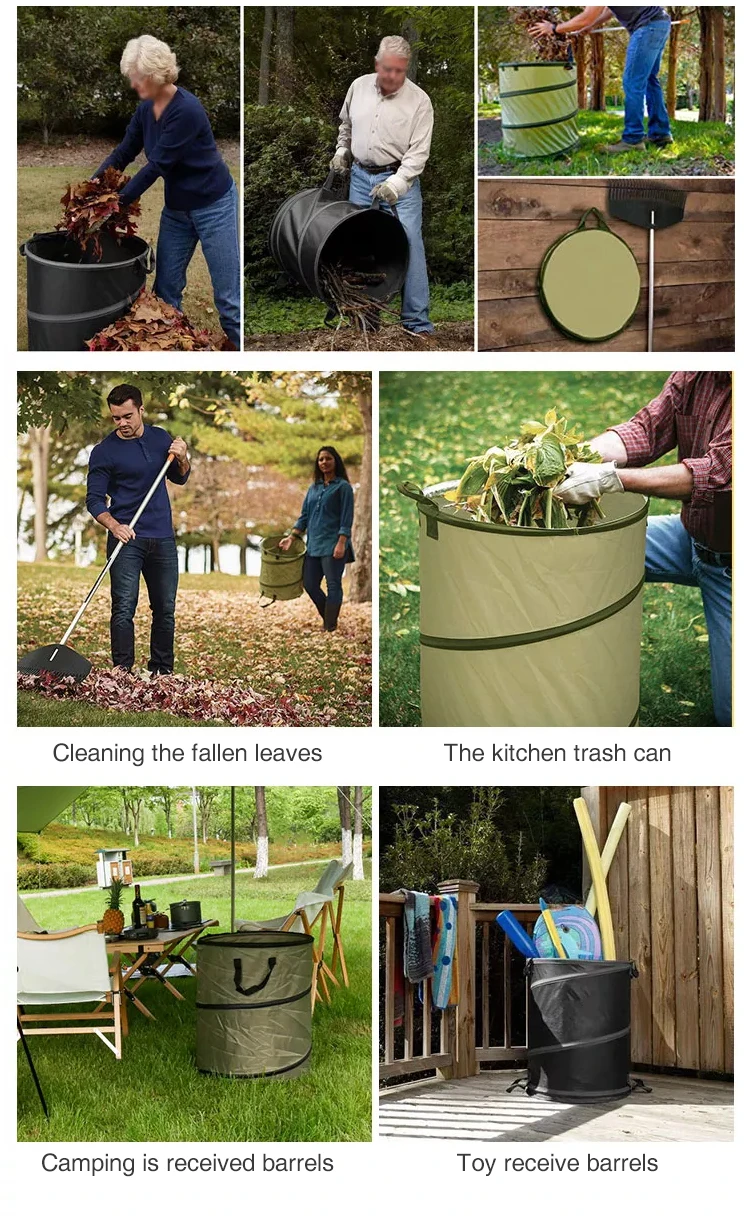 Cleaning the fallen leaves

The kitchen trash can

Camping is received barrels

Toy receive barrels