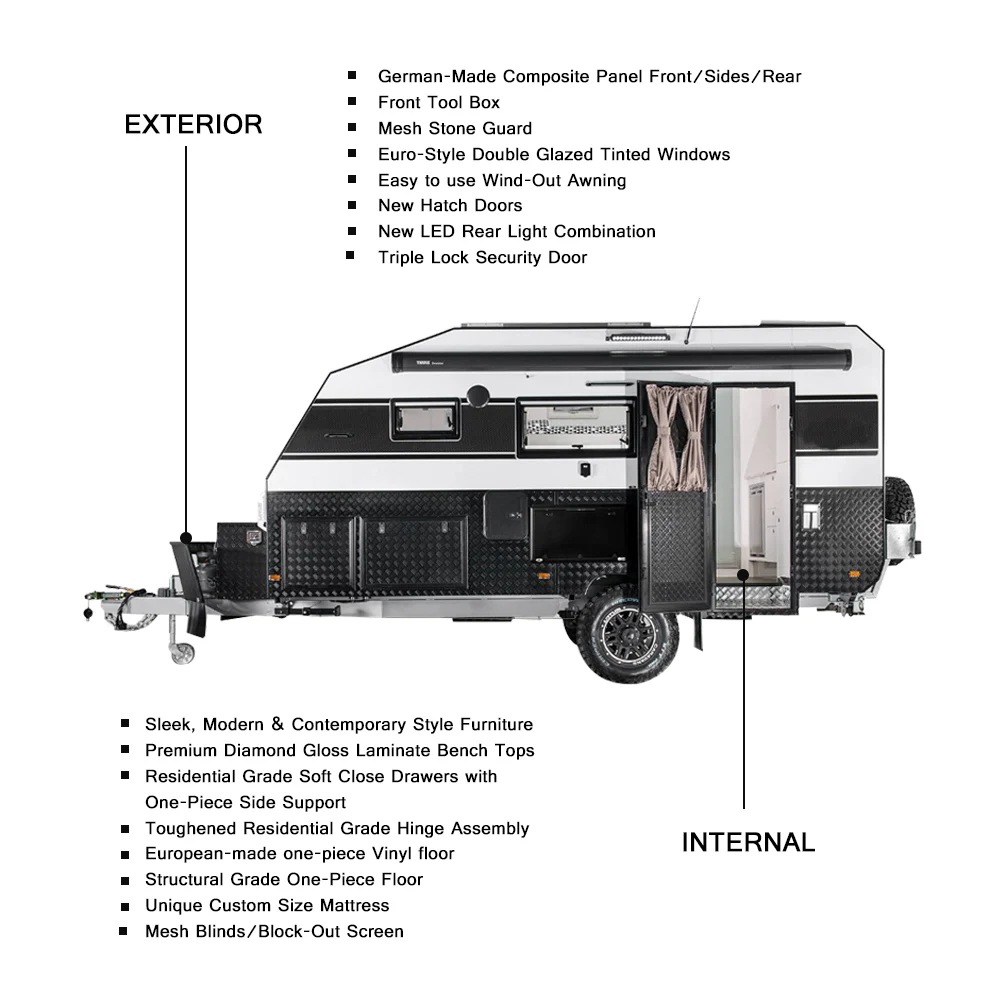 EXTERIOR

- German-Made Composite Panel Front/Sides/Rear
- Front Tool Box
- Mesh Stone Guard
- Euro-Style Double Glazed Tinted Windows
- Easy to use Wind-Out Awning
- New Hatch Doors
- New LED Rear Light Combination
- Triple Lock Security Door

- Sleek, Modern & Contemporary Style Furniture
- Premium Diamond Gloss Laminate Bench Tops
- Residential Grade Soft Close Drawers with One-Piece Side Support
- Toughened Residential Grade Hinge Assembly
- European-made one-piece Vinyl floor
- Structural Grade One-Piece Floor
- Unique Custom Size Mattress
- Mesh Blinds/Block-Out Screen

INTERNAL