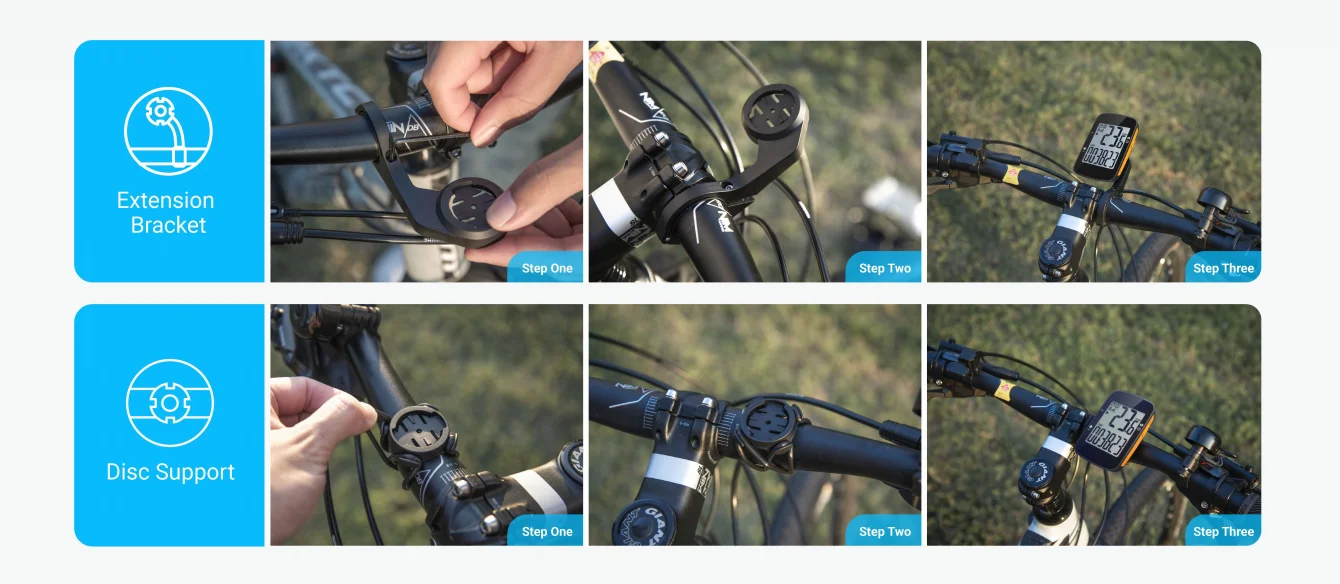 Extension Bracket

Step One

Step Two

Step Three

Disc Support

Step One

Step Two

Step Three