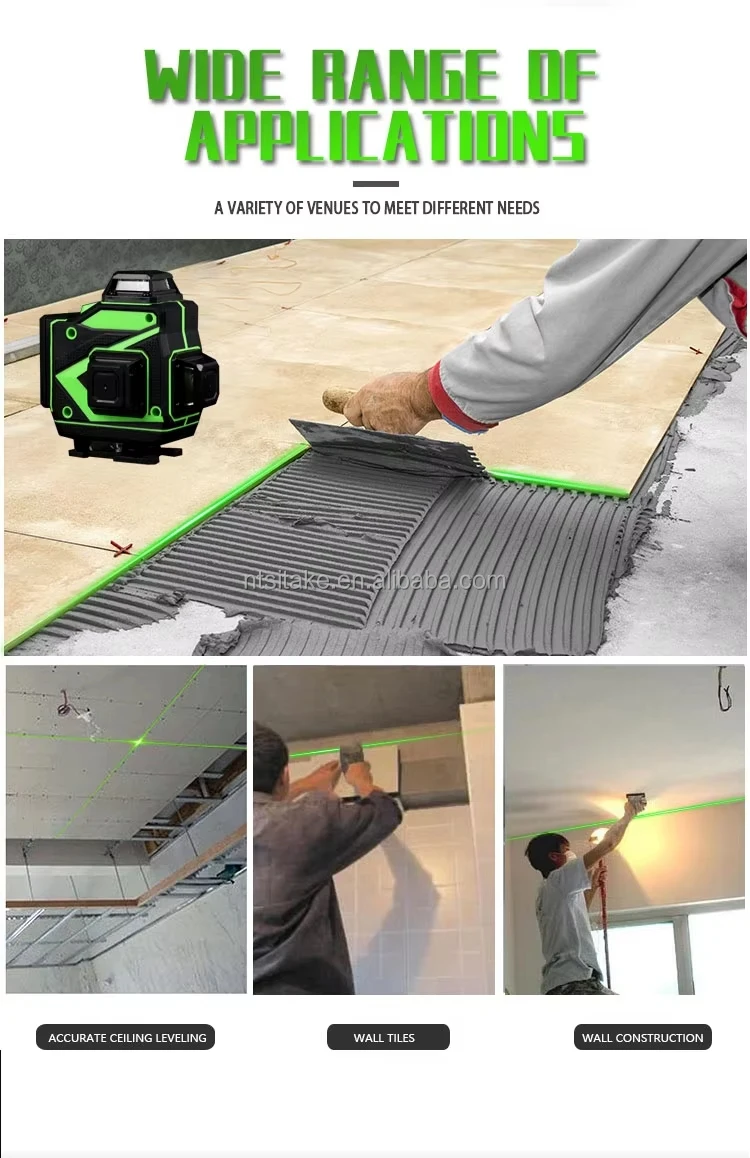 WIDE RANGE OF APPLICATIONS

A VARIETY OF VENUES TO MEET DIFFERENT NEEDS

ntsitake.en.alibaba.com

ACCURATE CEILING LEVELING

WALL TILES

WALL CONSTRUCTION