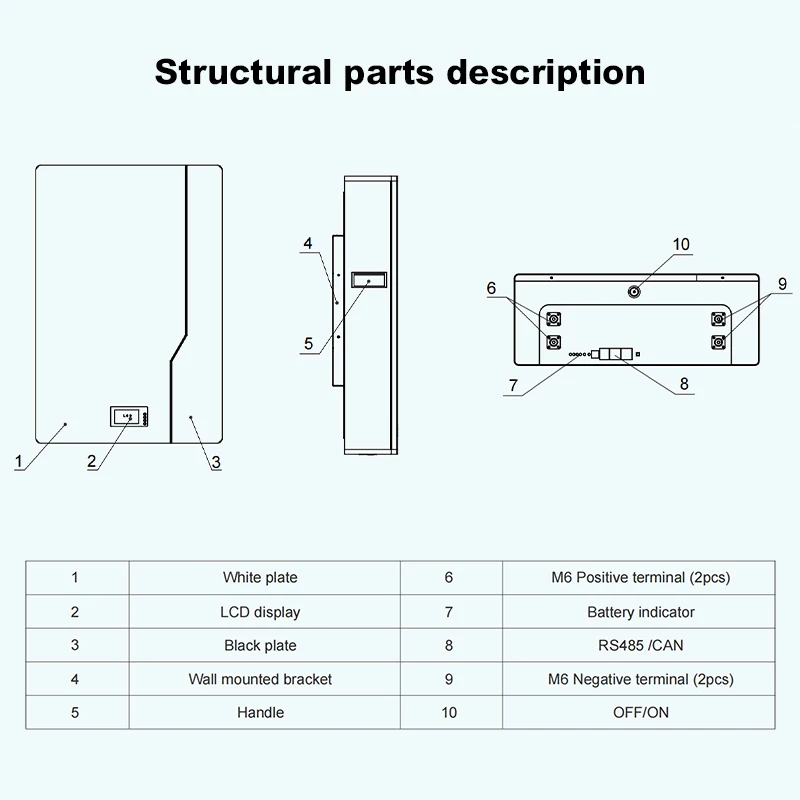 Structural parts description

1 2 3

4 5

10 6 9 7 8

| 1 | White plate | 6 | M6 Positive terminal (2pcs) |
|---|---|---|---|
| 2 | LCD display | 7 | Battery indicator |
| 3 | Black plate | 8 | RS485 /CAN |
| 4 | Wall mounted bracket | 9 | M6 Negative terminal (2pcs) |
| 5 | Handle | 10 | OFF/ON |