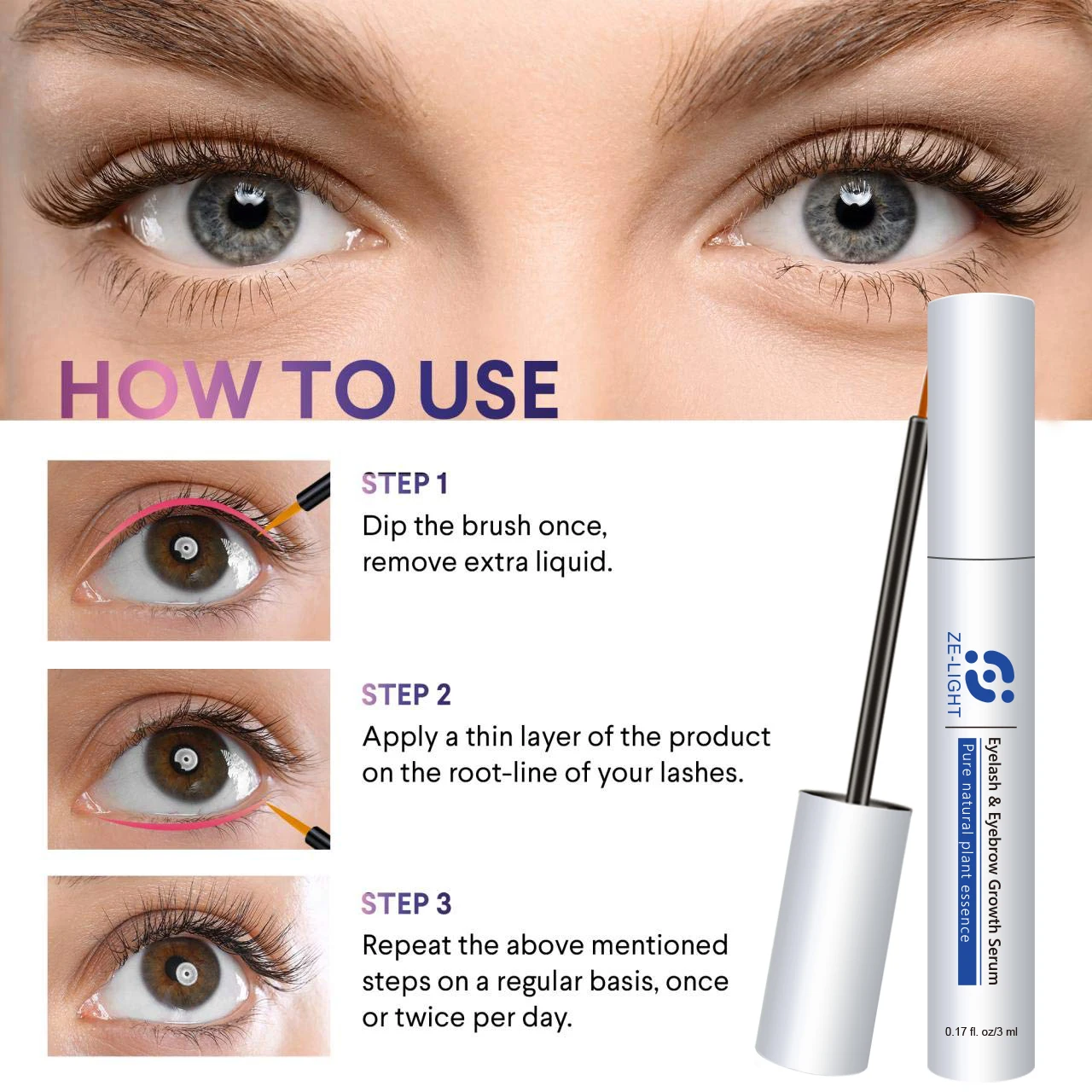 HOW TO USE

STEP 1
Dip the brush once, remove extra liquid.

STEP 2
Apply a thin layer of the product on the root-line of your lashes.

STEP 3
Repeat the above mentioned steps on a regular basis, once or twice per day.

ZE-LIGHT
Eyelash & Eyebrow Growth Serum
Pure natural plant essence
0.17 fl. oz/3 ml