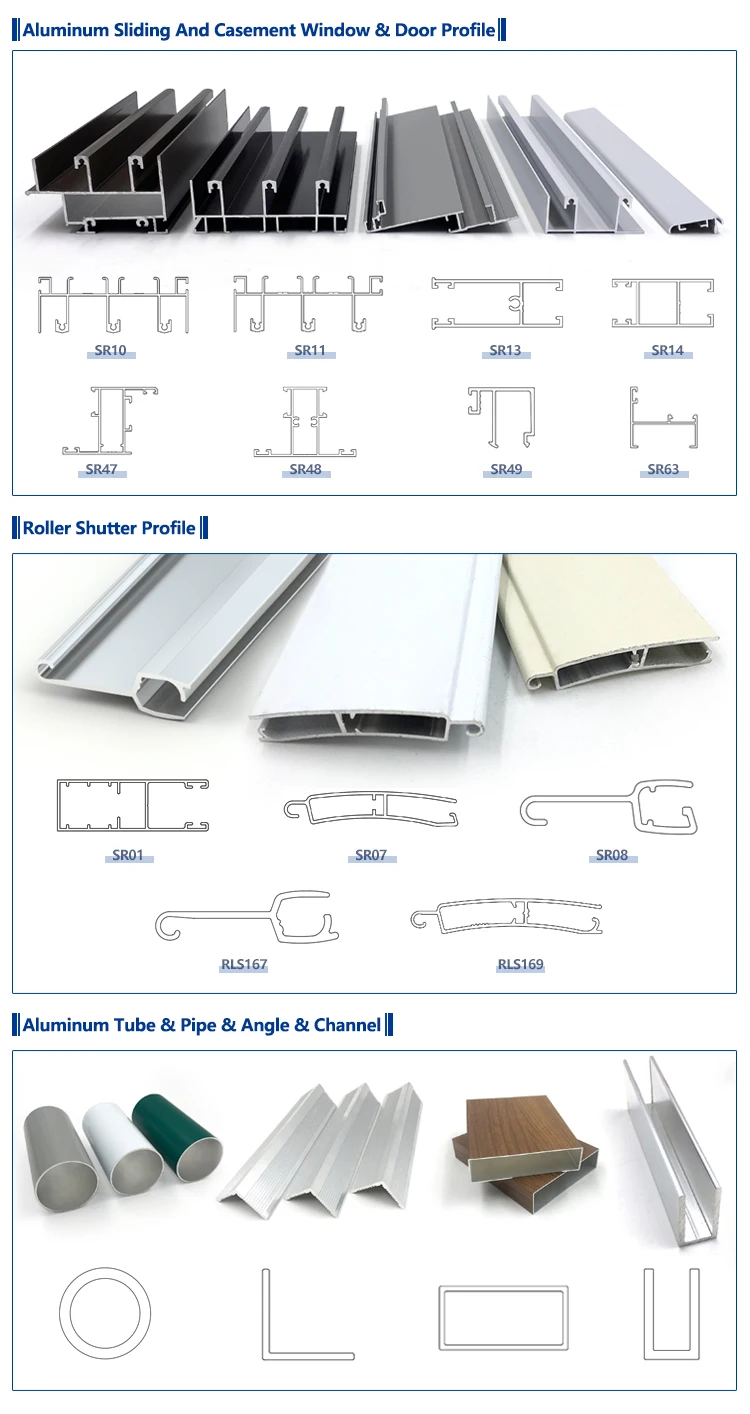 Aluminum Sliding And Casement Window & Door Profile

SR10

SR11

SR13

SR14

SR47

SR48

SR49

SR63

Roller Shutter Profile

SR01

SR07

SR08

RLS167

RLS169

Aluminum Tube & Pipe & Angle & Channel