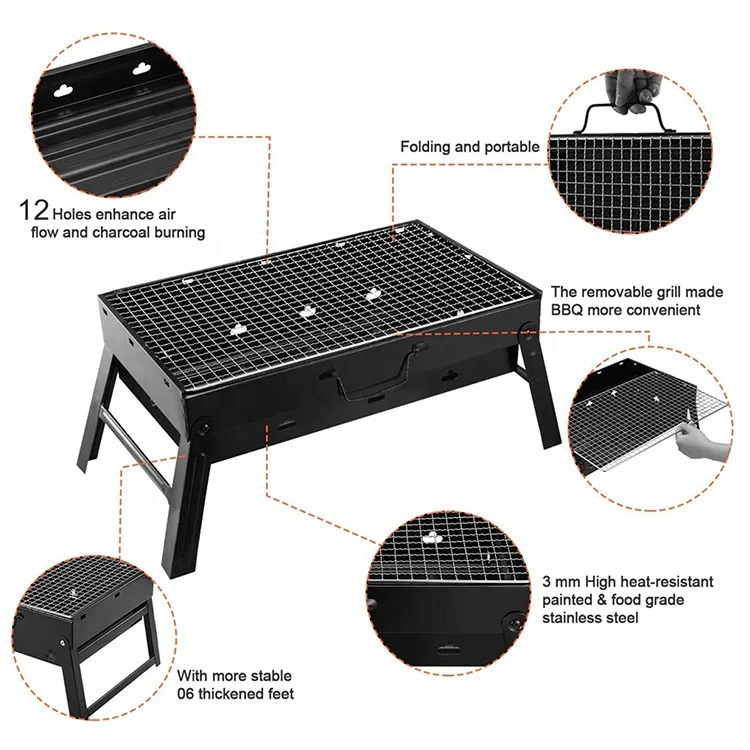 12 Holes enhance air flow and charcoal burning

Folding and portable

The removable grill made BBQ more convenient

3 mm High heat-resistant painted & food grade stainless steel

With more stable 06 thickened feet