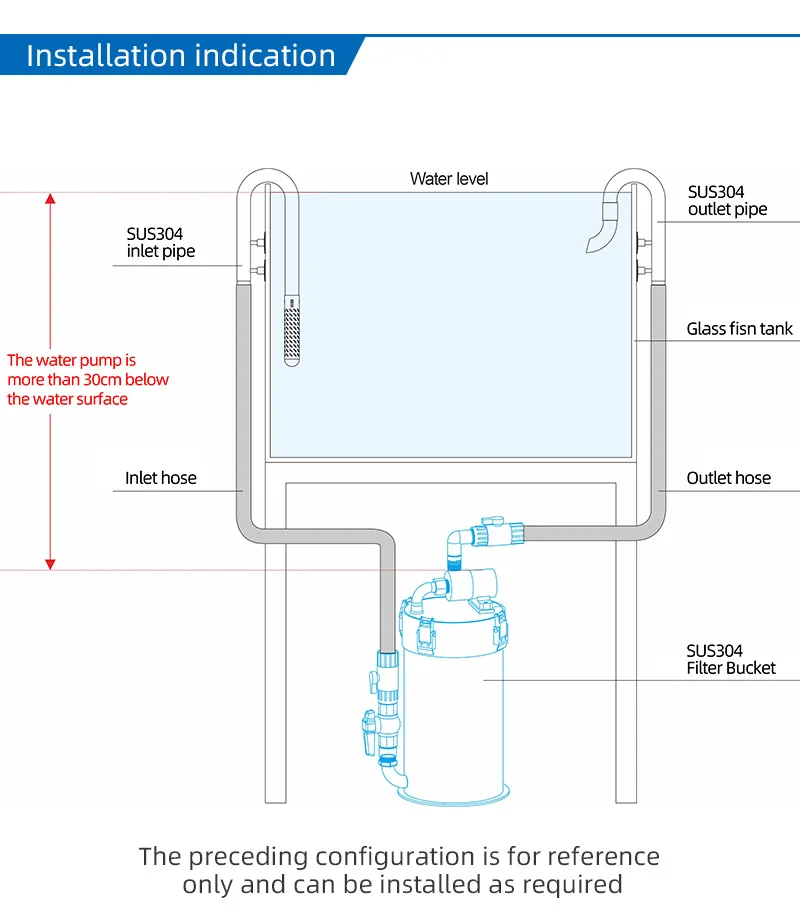 Installation indication

Water level

SUS304
inlet pipe

SUS304
outlet pipe

Glass fisn tank

The water pump is more than 30cm below the water surface

Inlet hose

Outlet hose

SUS304
Filter Bucket

The preceding configuration is for reference only and can be installed as required