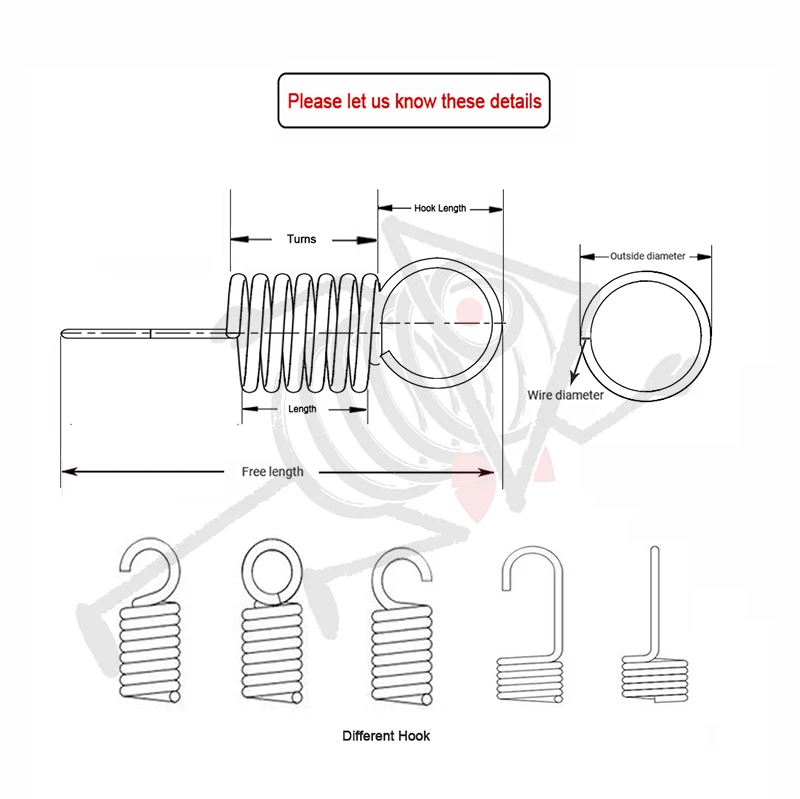 Please let us know these details

Hook Length

Turns

Outside diameter

Wire diameter

Length

Free length

Different Hook