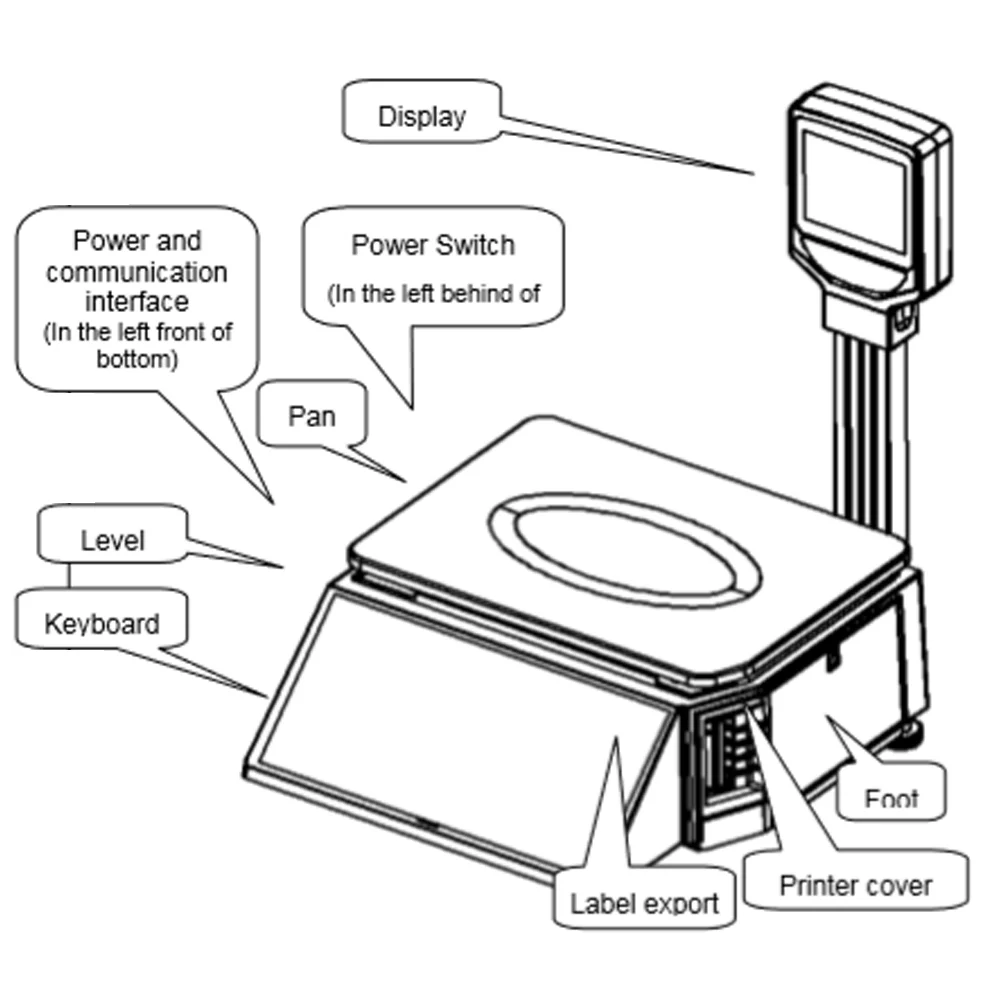 Display

Power and communication interface
(In the left front of bottom)

Power Switch
(In the left behind of

Pan

Level

Keyboard

Foot

Printer cover

Label export