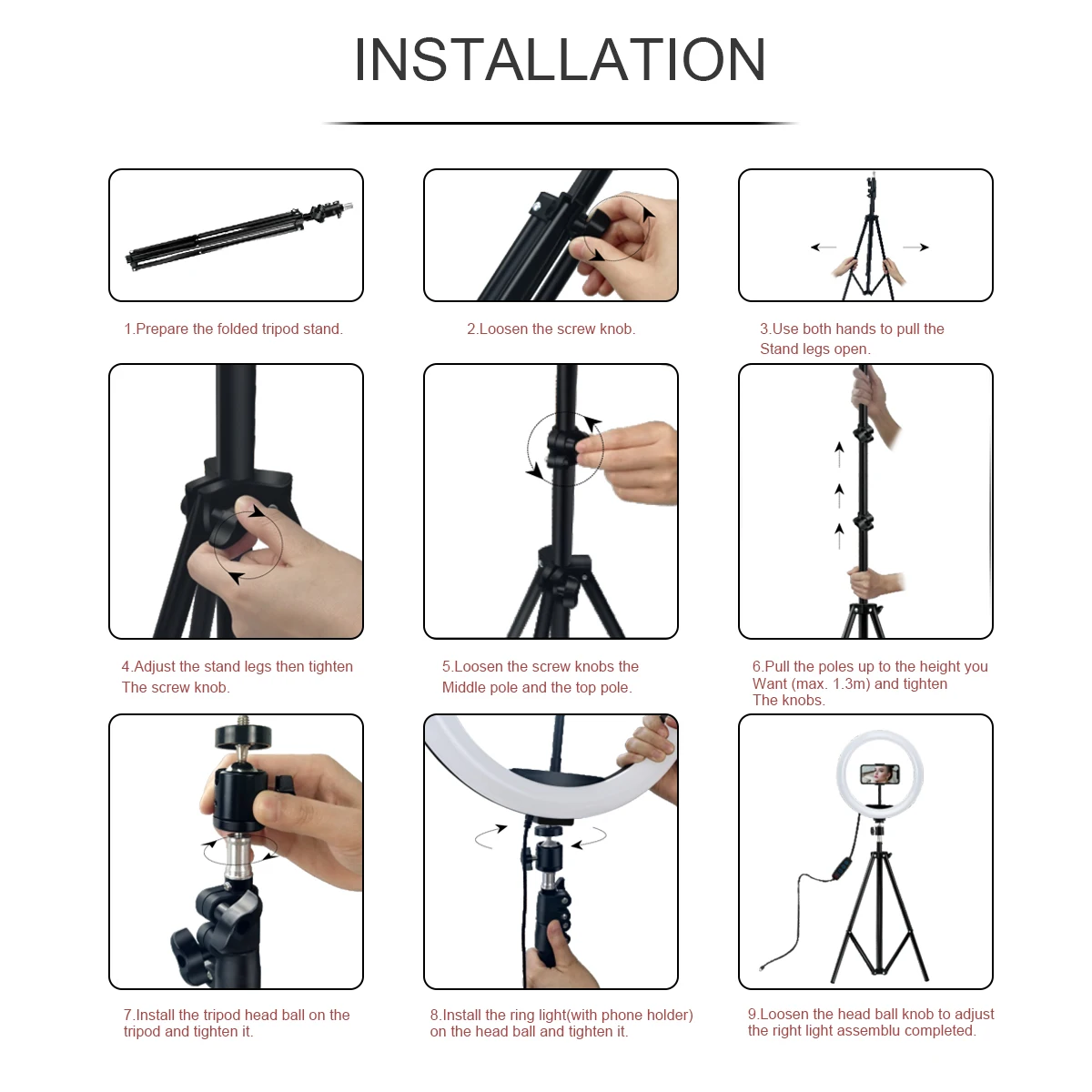 INSTALLATION

1.Prepare the folded tripod stand.

2.Loosen the screw knob.

3.Use both hands to pull the Stand legs open.

4.Adjust the stand legs then tighten The screw knob.

5.Loosen the screw knobs the Middle pole and the top pole.

6.Pull the poles up to the height you Want (max. 1.3m) and tighten The knobs.

7.Install the tripod head ball on the tripod and tighten it.

8.Install the ring light(with phone holder) on the head ball and tighten it.

9.Loosen the head ball knob to adjust the right light assemblu completed.