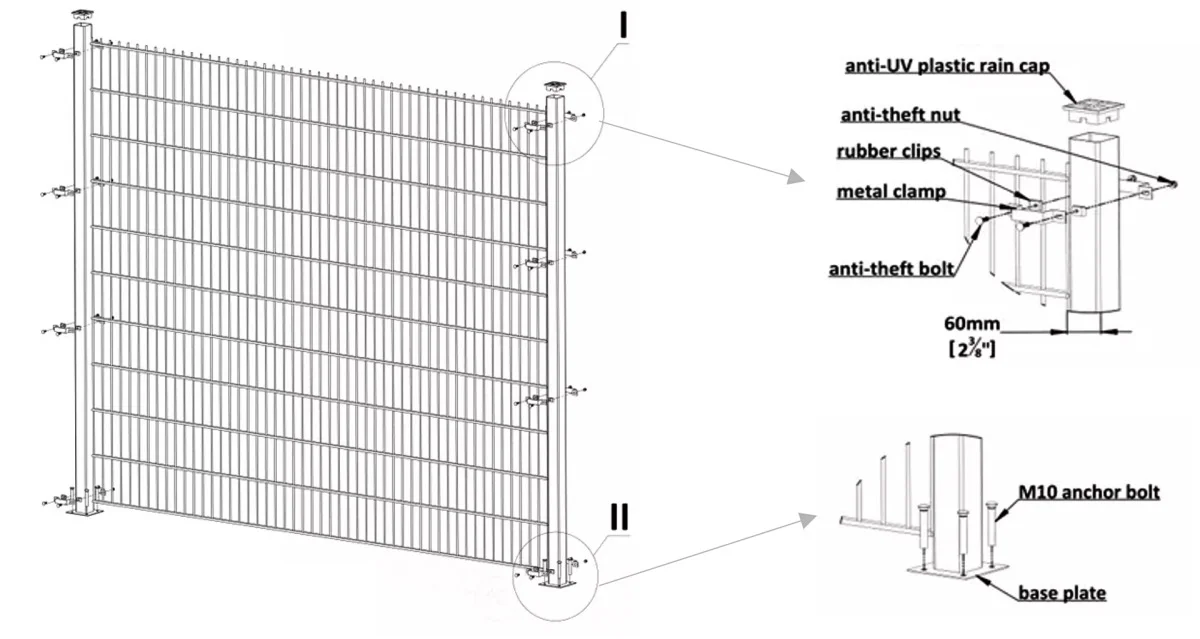 I

anti-UV plastic rain cap

anti-theft nut

rubber clips

metal clamp

anti-theft bolt

60mm
[$2\frac{3}{8}$"]

II

M10 anchor bolt

base plate