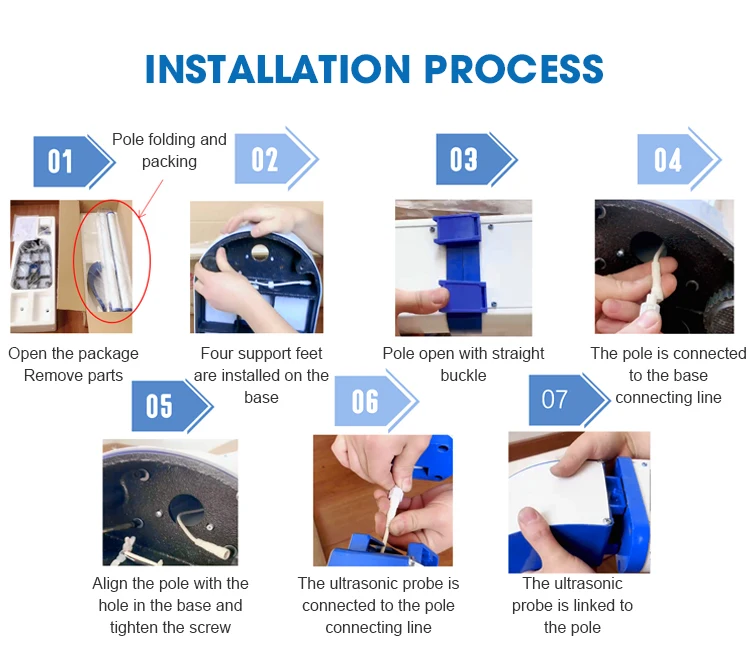 INSTALLATION PROCESS

01

Pole folding and packing

Open the package
Remove parts

02

Four support feet are installed on the base

03

Pole open with straight buckle

04

The pole is connected to the base connecting line

05

Align the pole with the hole in the base and tighten the screw

06

The ultrasonic probe is connected to the pole connecting line

07

The ultrasonic probe is linked to the pole