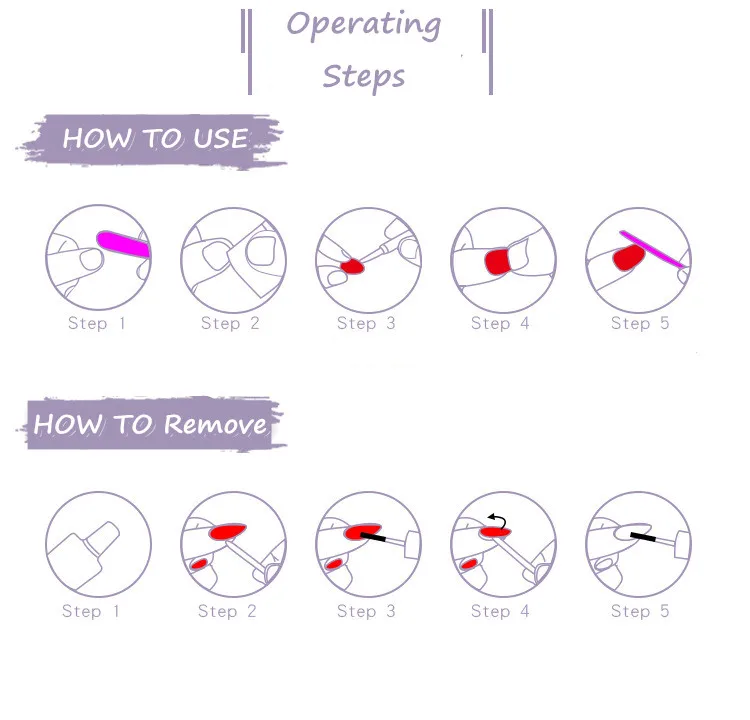 Operating Steps

HOW TO USE

Step 1 Step 2 Step 3 Step 4 Step 5

HOW TO Remove

Step 1 Step 2 Step 3 Step 4 Step 5