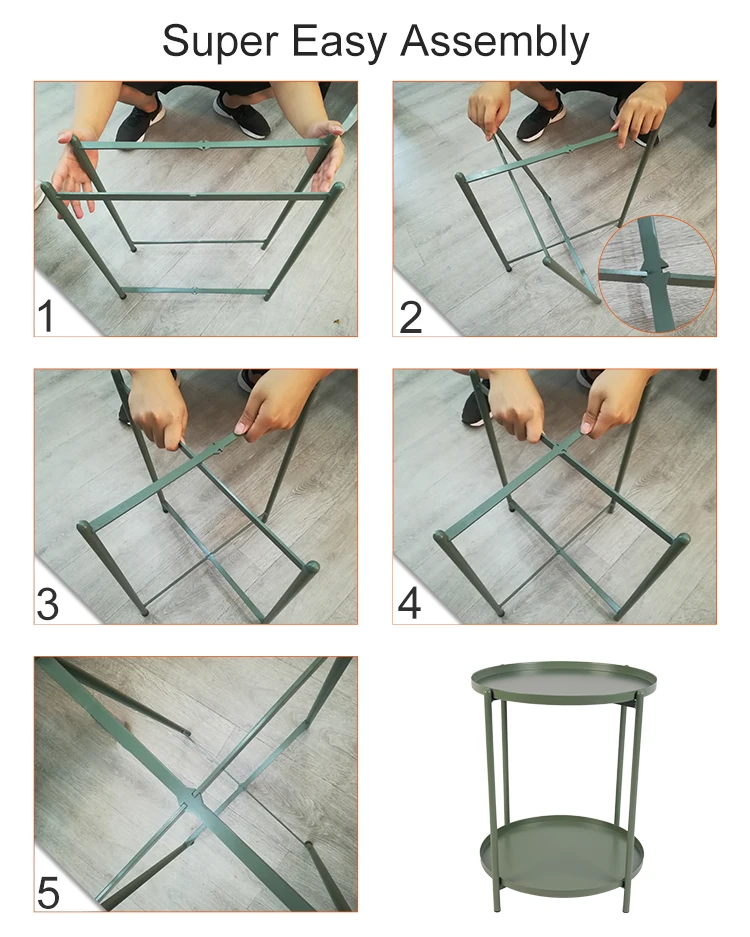 Super Easy Assembly

1

2

3

4

5