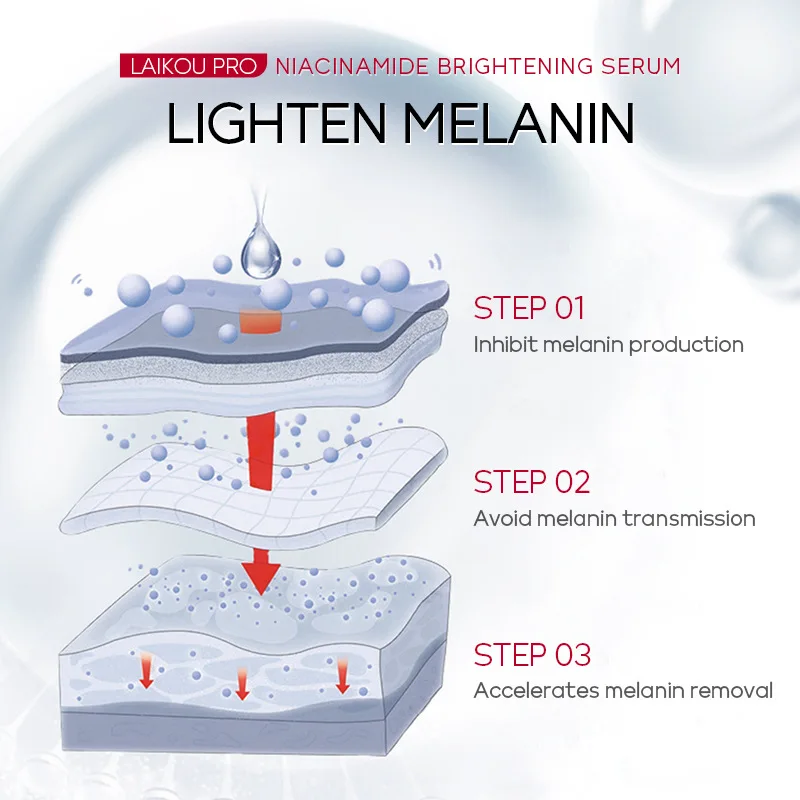 LAIKOU PRO NIACINAMIDE BRIGHTENING SERUM

LIGHTEN MELANIN

STEP 01
Inhibit melanin production

STEP 02
Avoid melanin transmission

STEP 03
Accelerates melanin removal