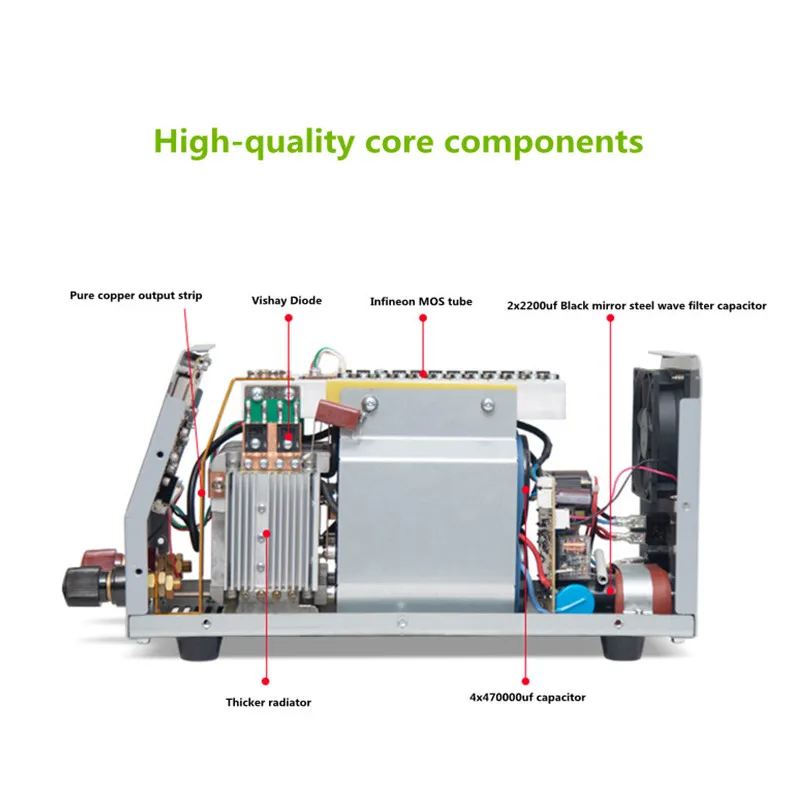 High-quality core components

Pure copper output strip

Vishay Diode

Infineon MOS tube

2x2200uf Black mirror steel wave filter capacitor

Thicker radiator

4x470000uf capacitor