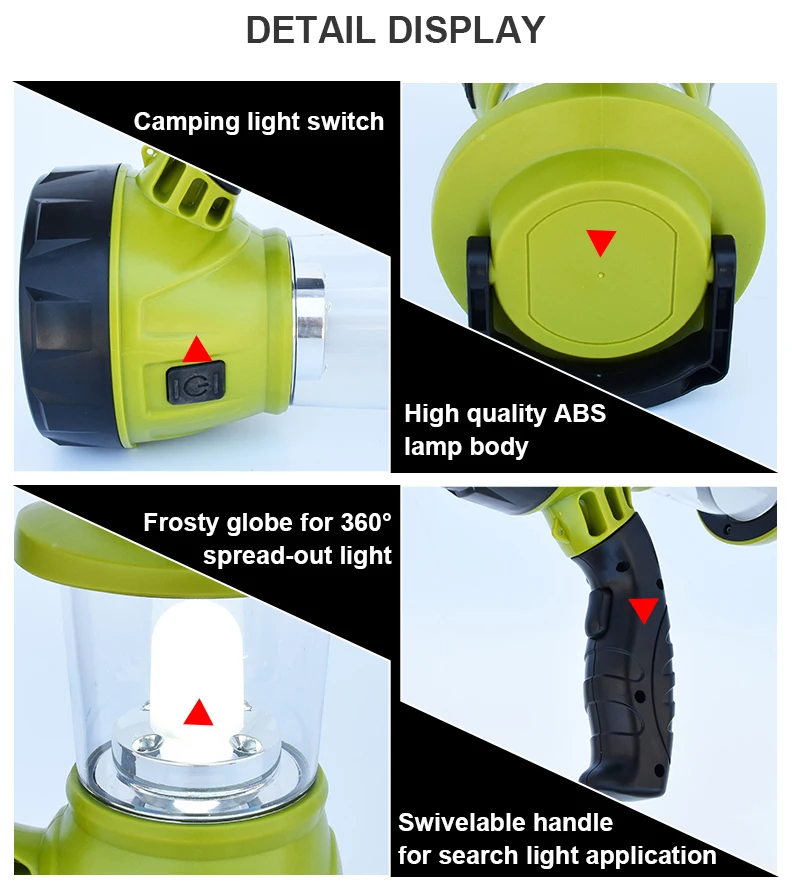 DETAIL DISPLAY

Camping light switch

High quality ABS lamp body

Frosty globe for 360° spread-out light

Swivelable handle for search light application