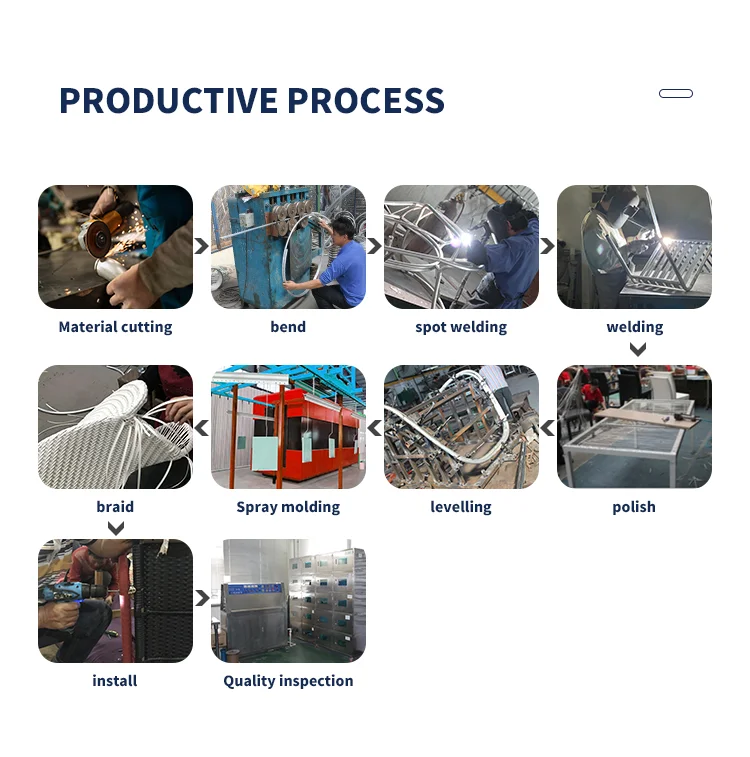 PRODUCTIVE PROCESS

Material cutting

bend

spot welding

welding

polish

levelling

Spray molding

braid

install

Quality inspection