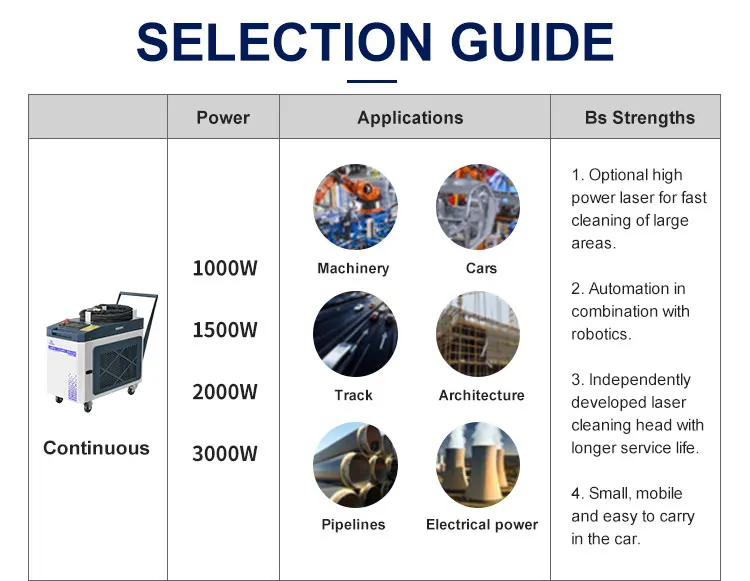 SELECTION GUIDE

| | Power | Applications | Bs Strengths |
|---|---|---|---|
| Continuous | 1000W 1500W 2000W 3000W | Machinery Cars Track Architecture Pipelines Electrical power | 1. Optional high power laser for fast cleaning of large areas. 2. Automation in combination with robotics. 3. Independently developed laser cleaning head with longer service life. 4. Small, mobile and easy to carry in the car. |