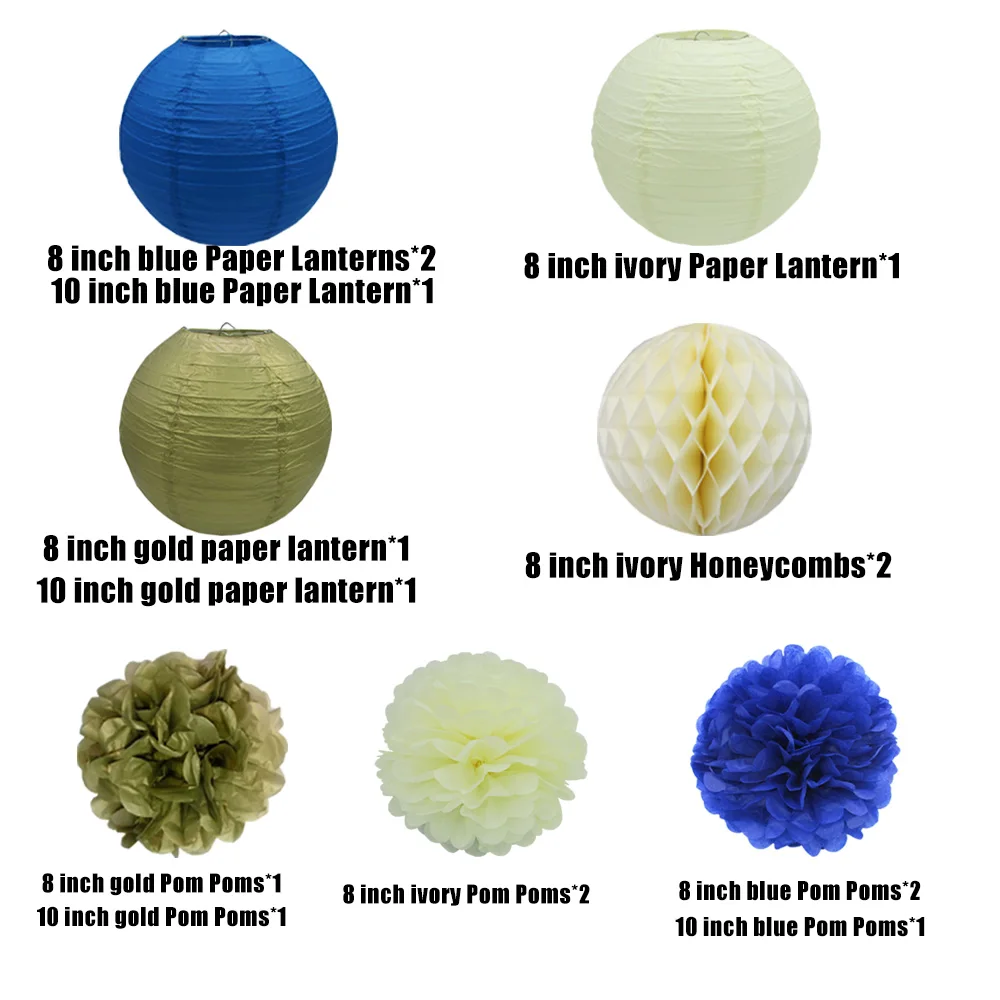 8 inch blue Paper Lanterns*2
10 inch blue Paper Lantern*1

8 inch ivory Paper Lantern*1

8 inch gold paper lantern*1
10 inch gold paper lantern*1

8 inch ivory Honeycombs*2

8 inch gold Pom Poms*1
10 inch gold Pom Poms*1

8 inch ivory Pom Poms*2

8 inch blue Pom Poms*2
10 inch blue Pom Poms*1